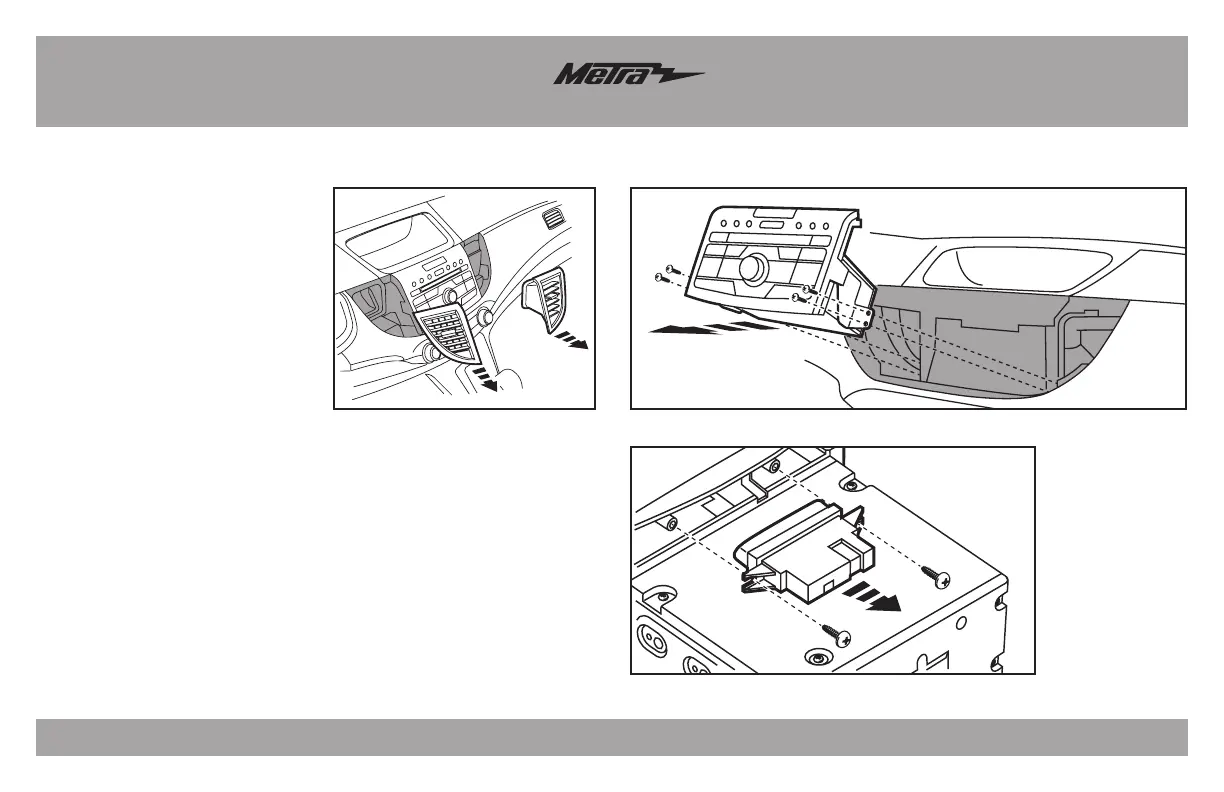 Metra