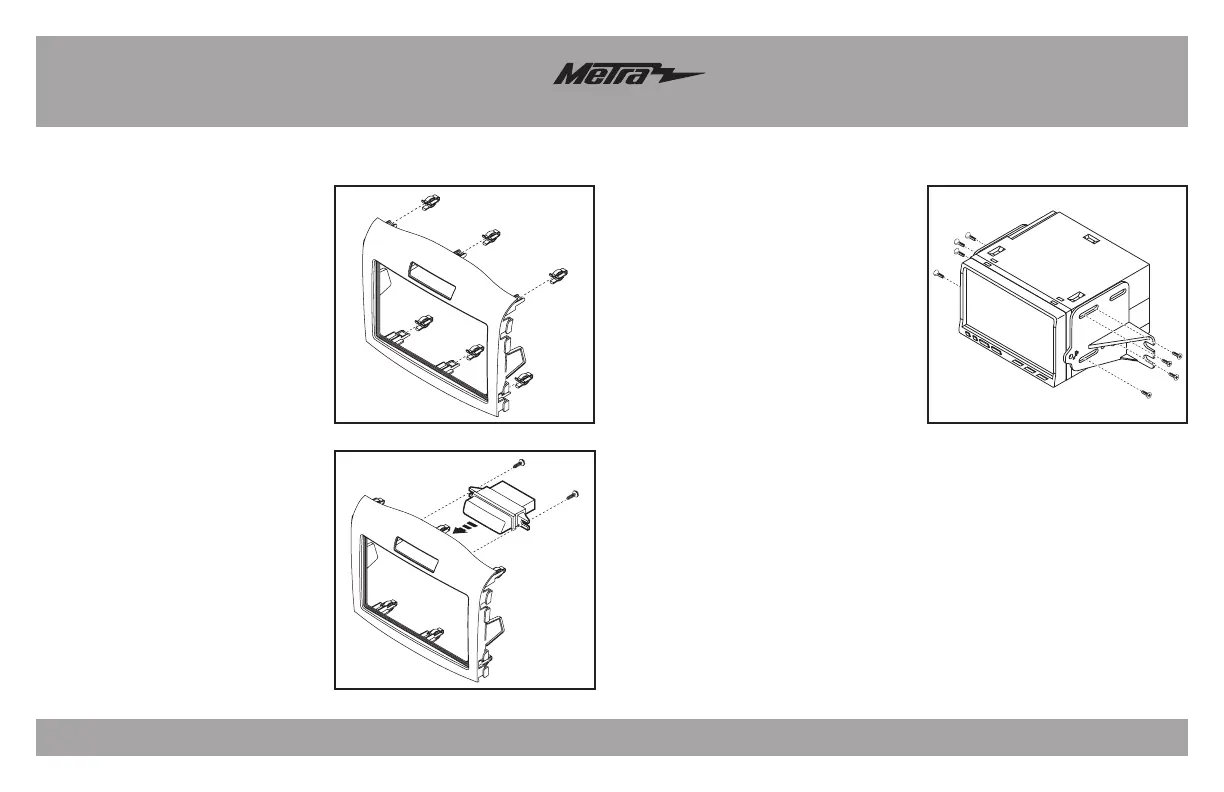 Metra