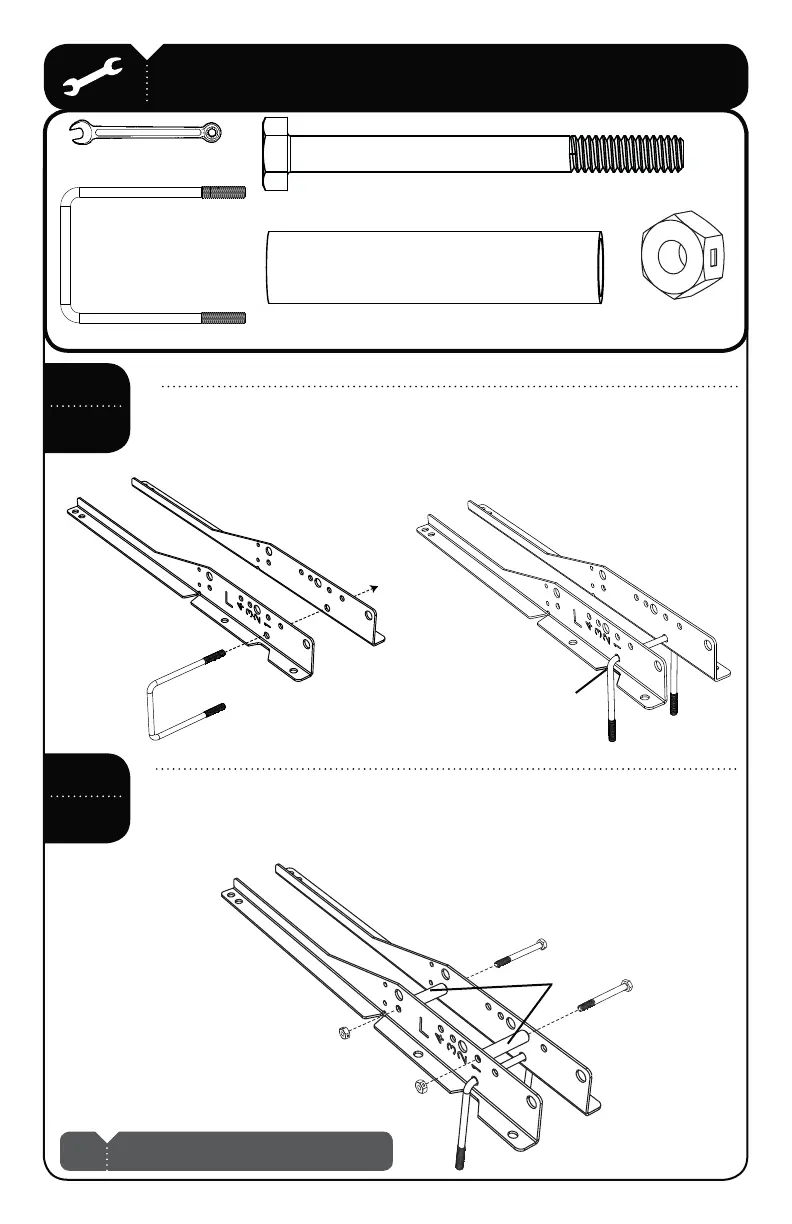 L 4 3 2 1

L 4 3 2 1

L 4 3 2 1