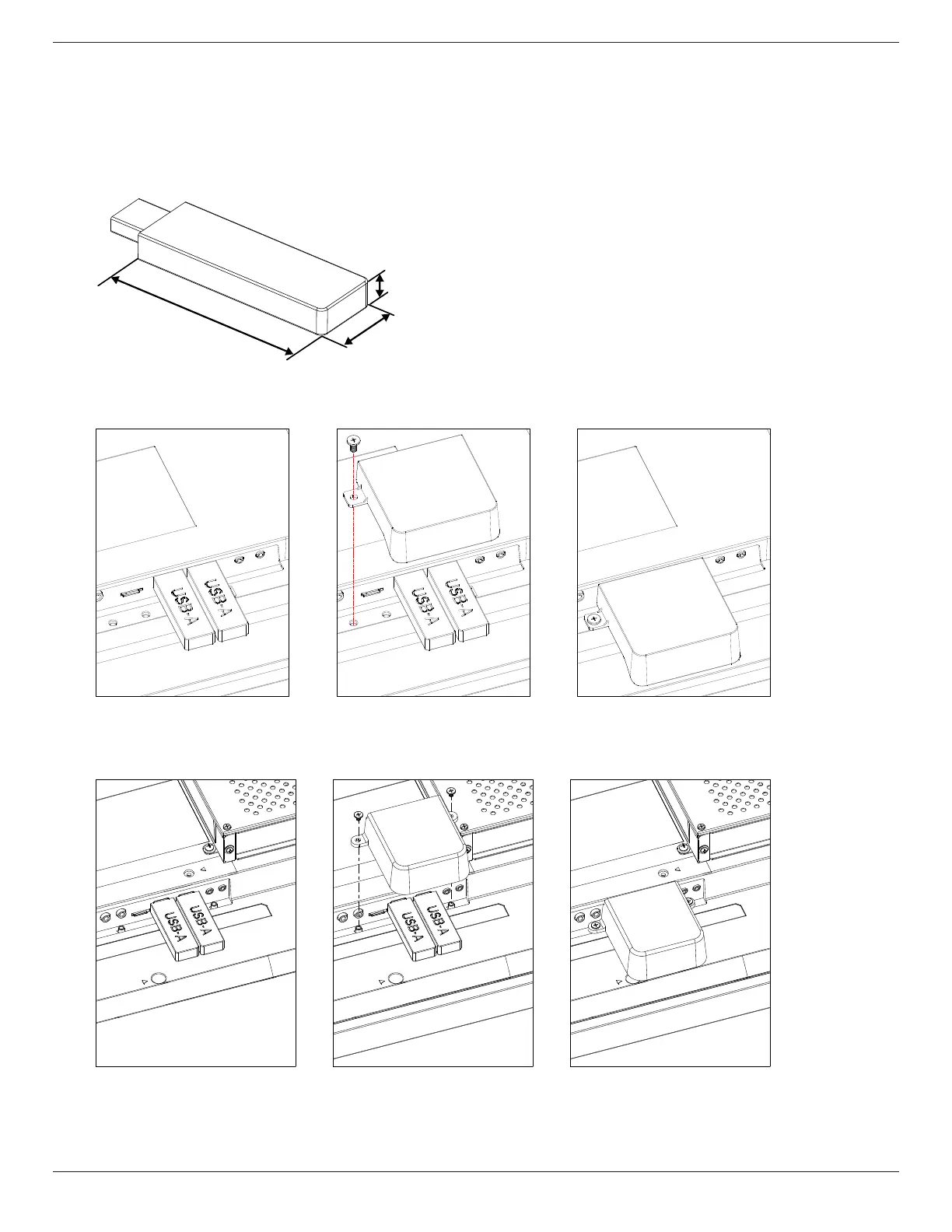 USB-A
USB-A
USB-A
USB-A
USB-A
USB-A
USB-A
USB-A