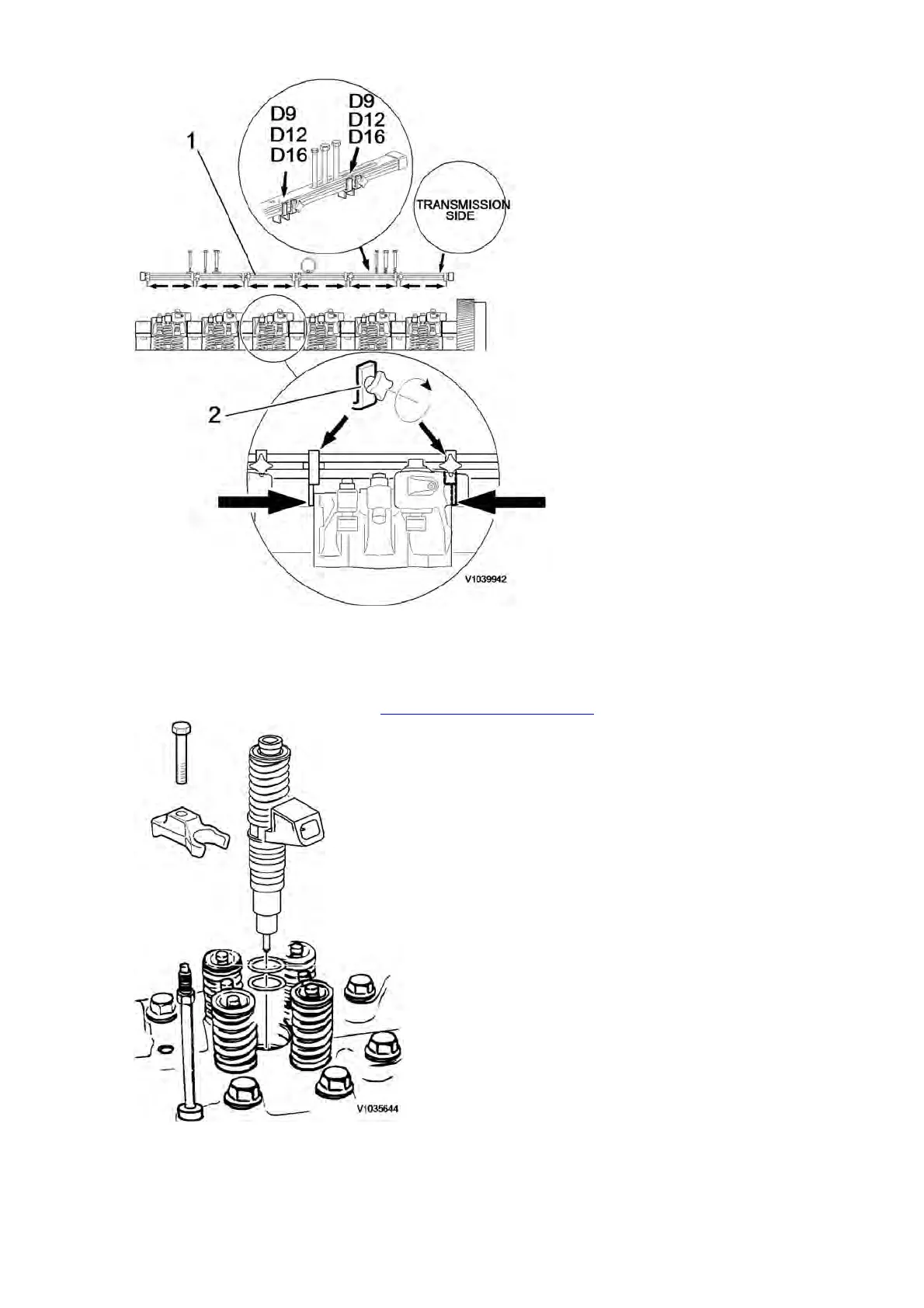 D9
D12
D16

D9
D12
D16

1

TRANSMISSION SIDE

2

V1039942

V1035644