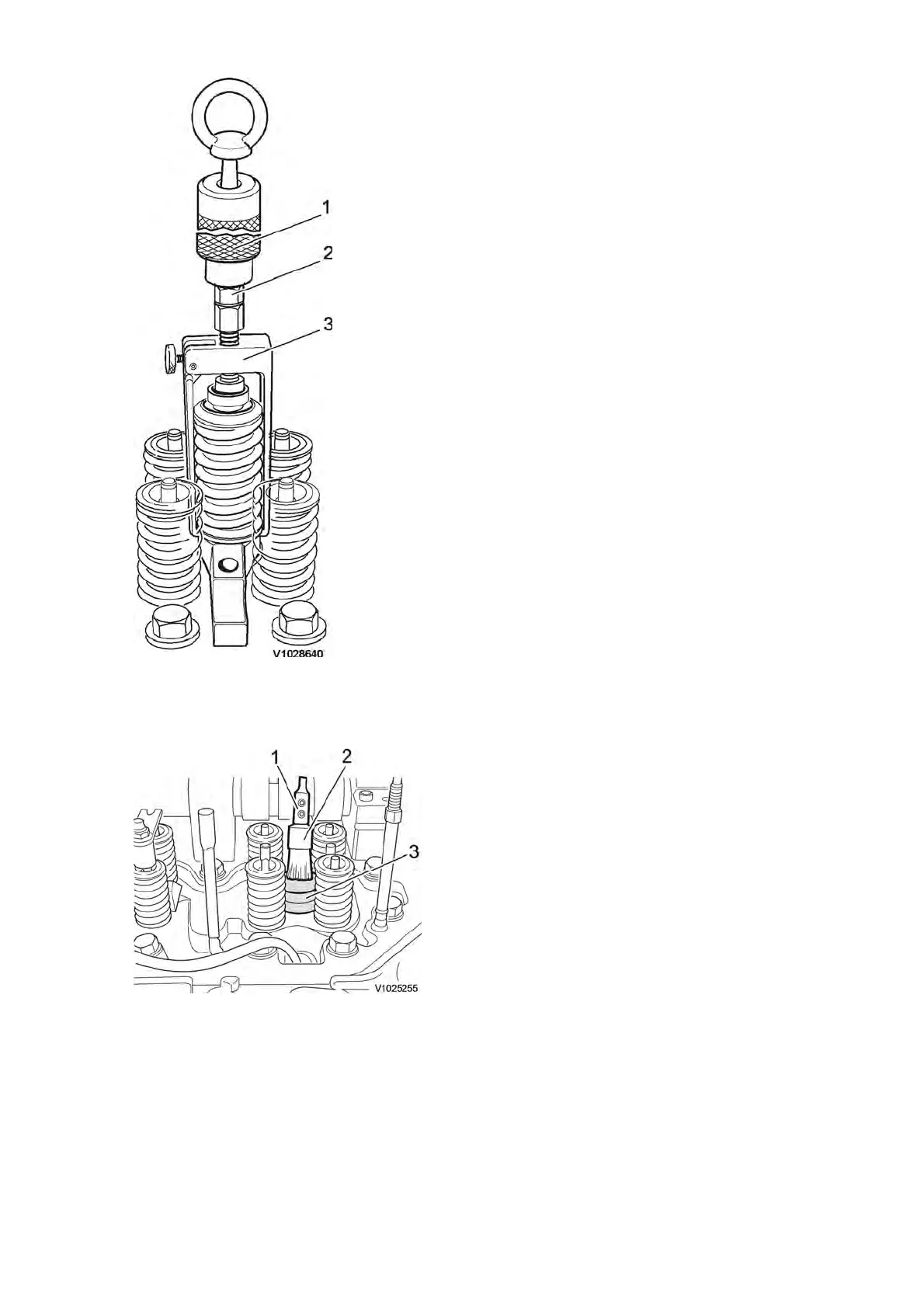 1
2
3
V1028640

1 2
3
V1025255