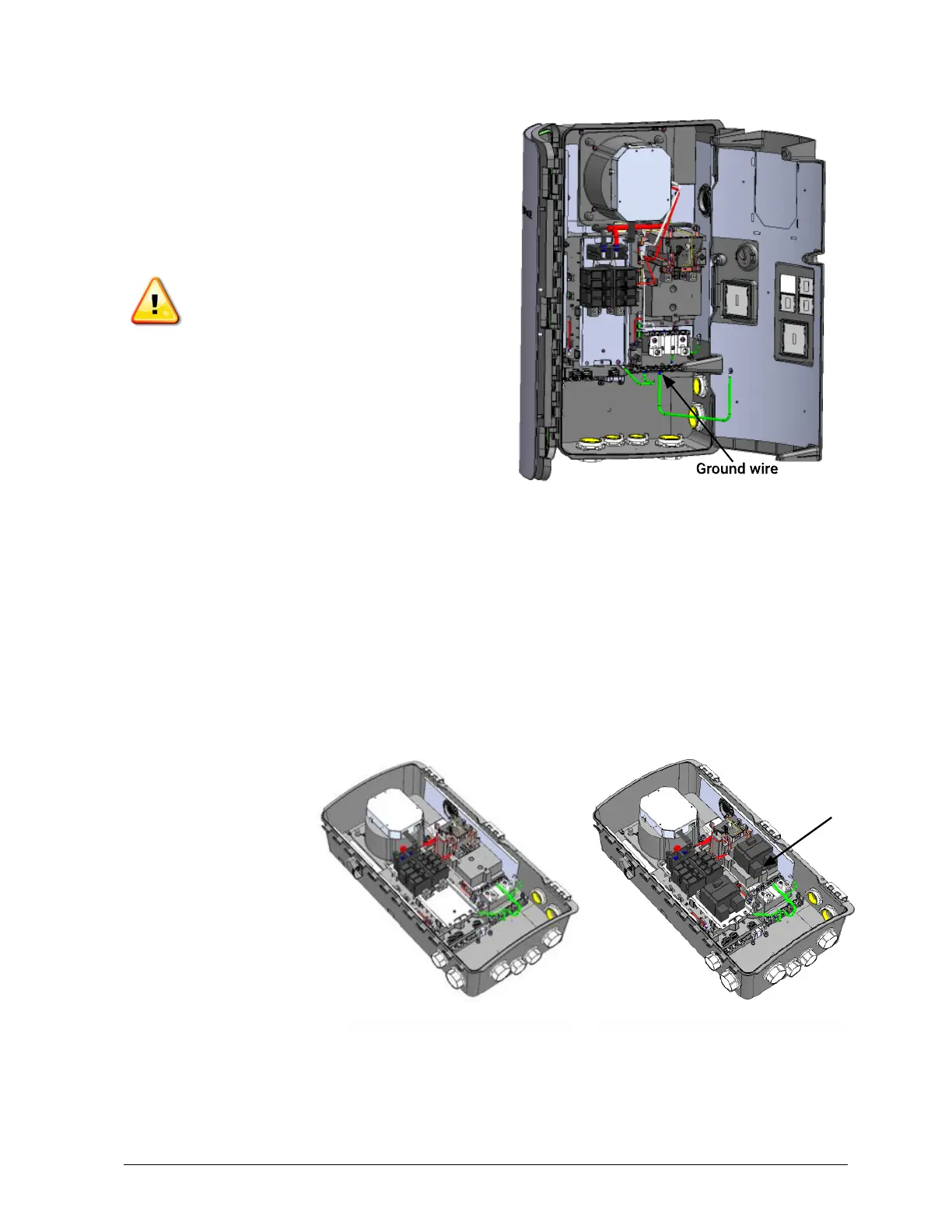 Ground wire