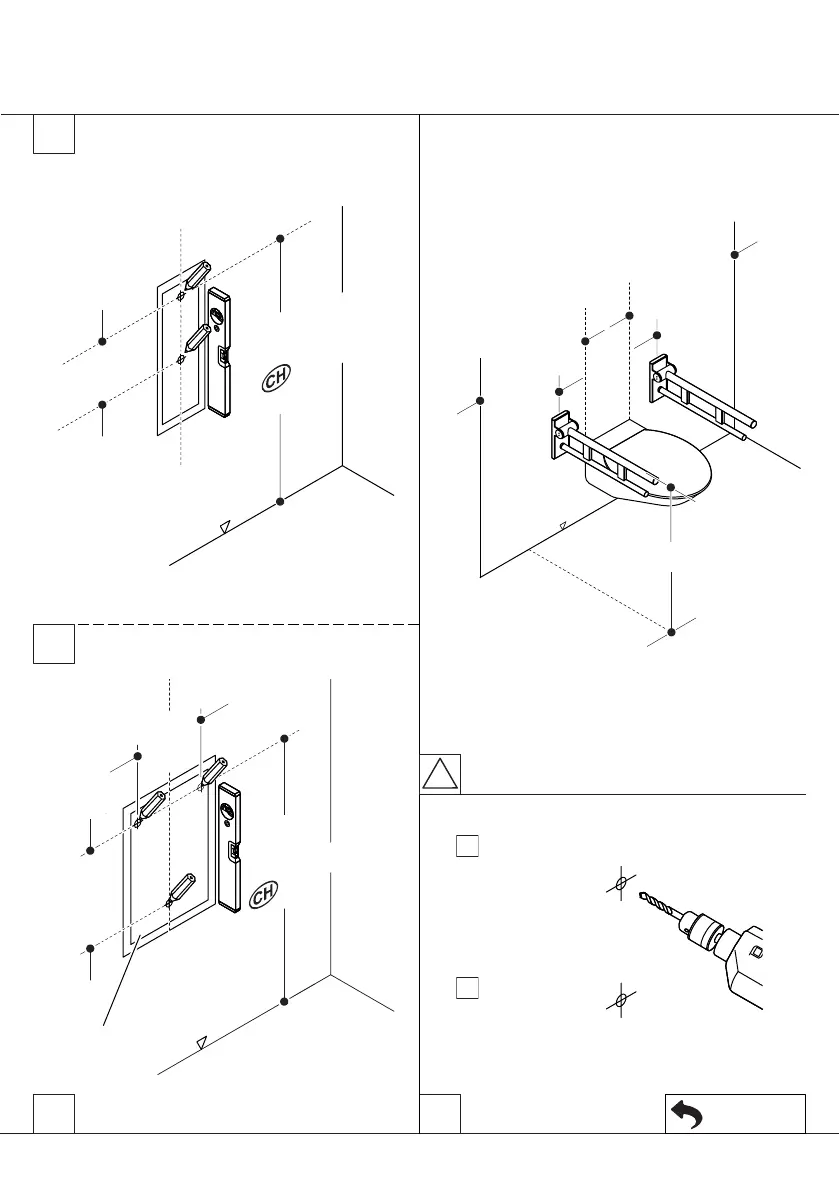 CH

CH