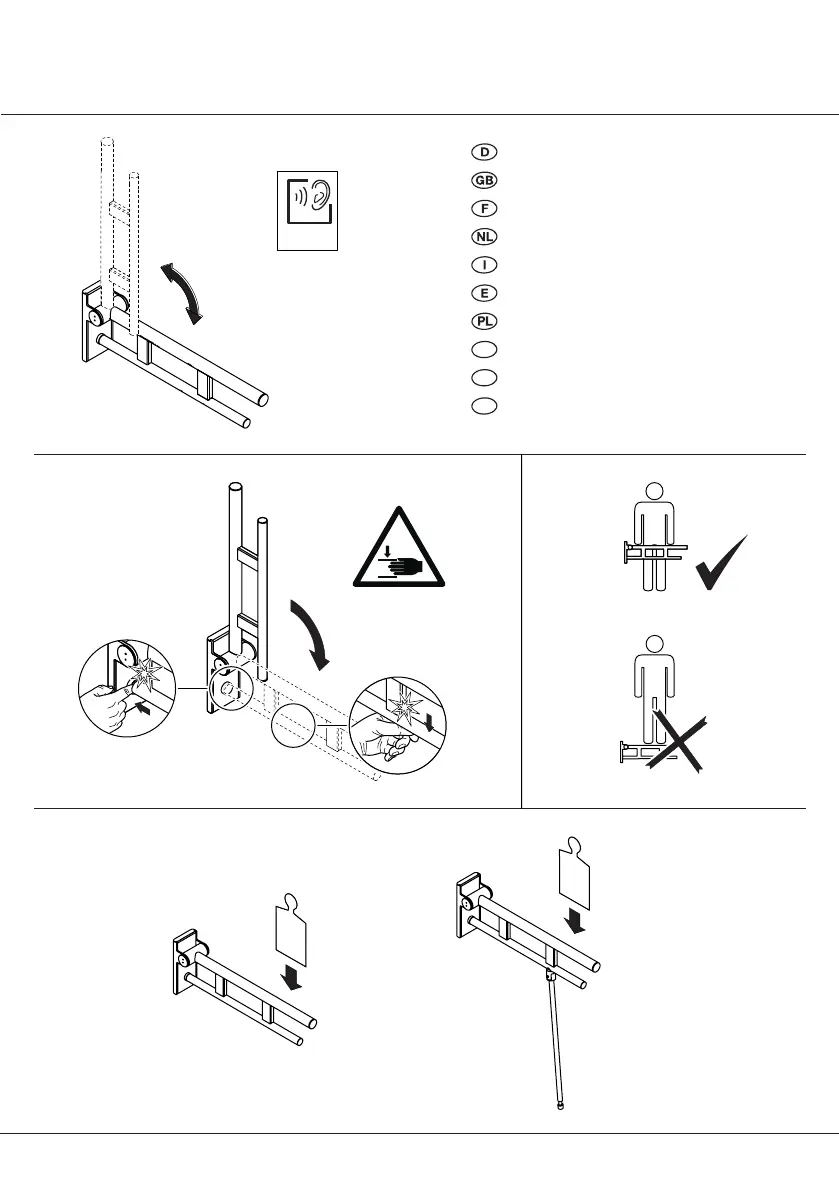 D
GB
F
NL
I
E
PL