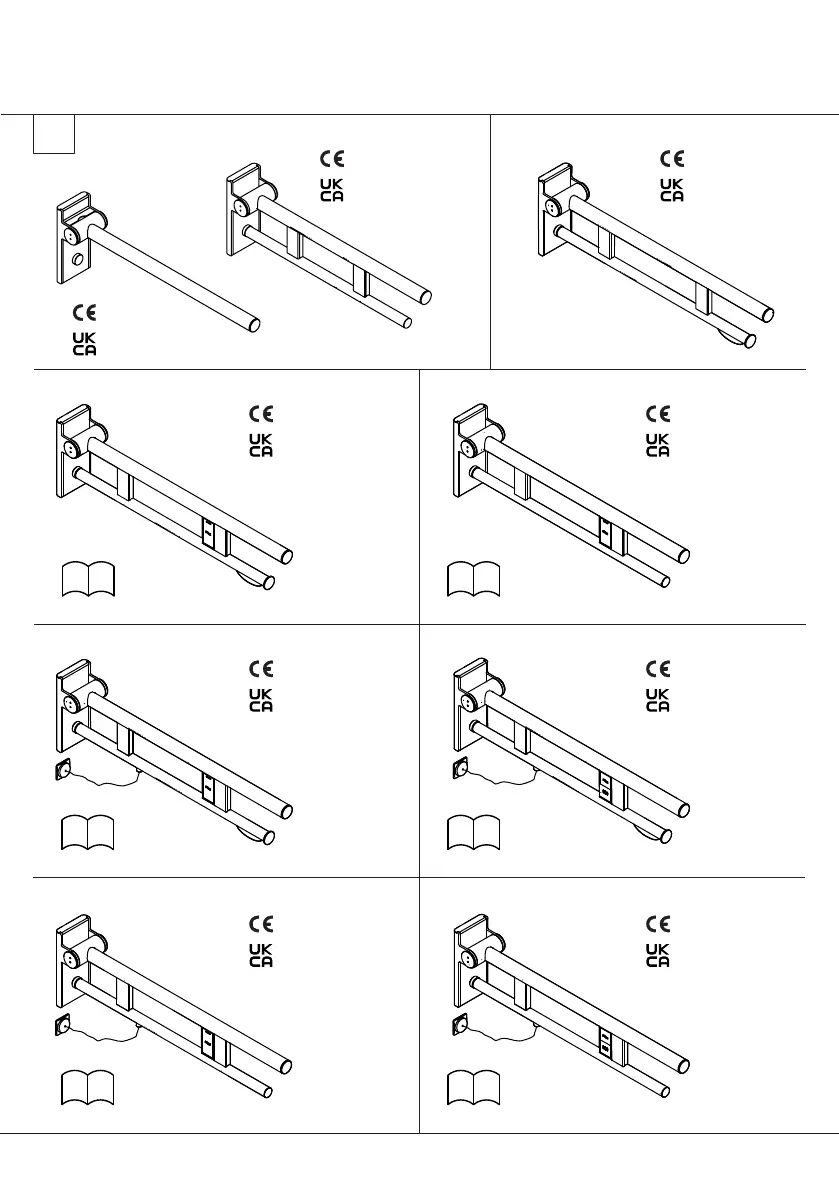 CE
UK CA

CE
UK CA

CE
UK CA

CE
UK CA

CE
UK CA

CE
UK CA

CE
UK CA

CE
UK CA

CE
UK CA