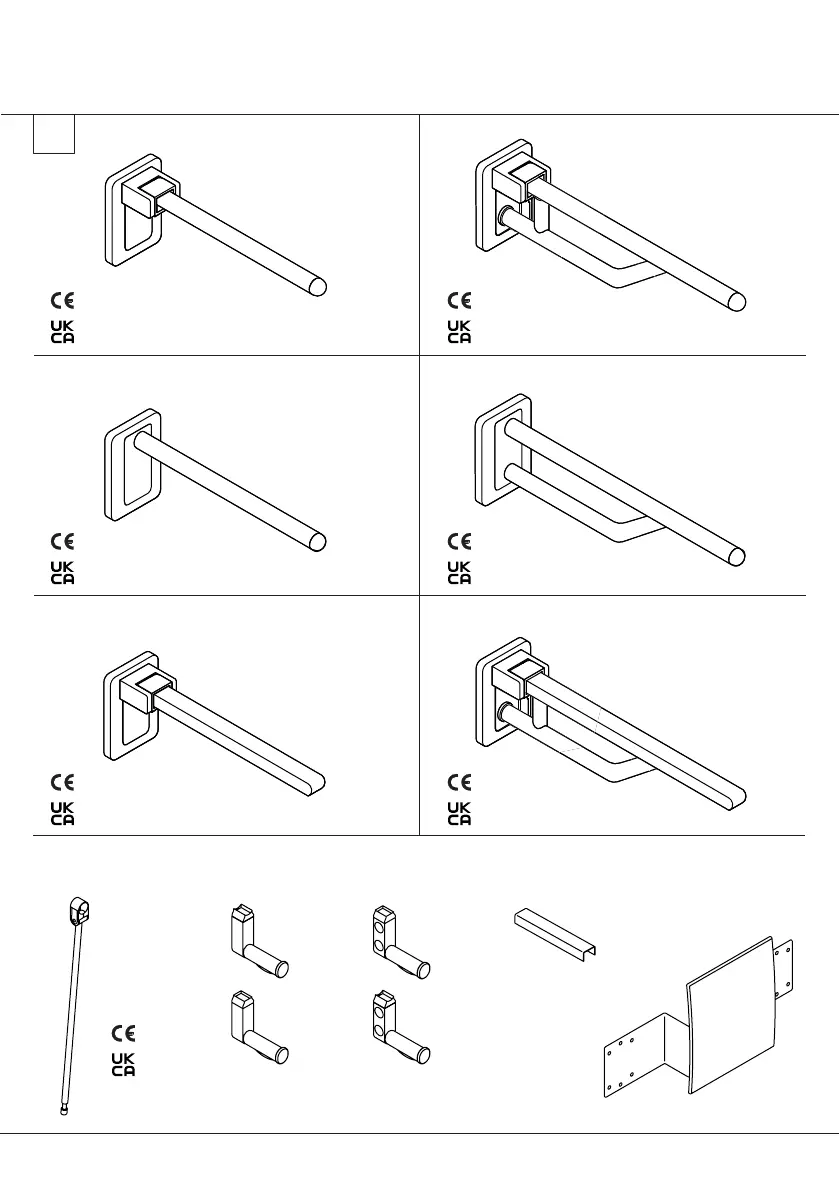 CE
UK
CA

CE
UK
CA

CE
UK
CA

CE
UK
CA

CE
UK
CA

CE
UK
CA

CE
UK
CA