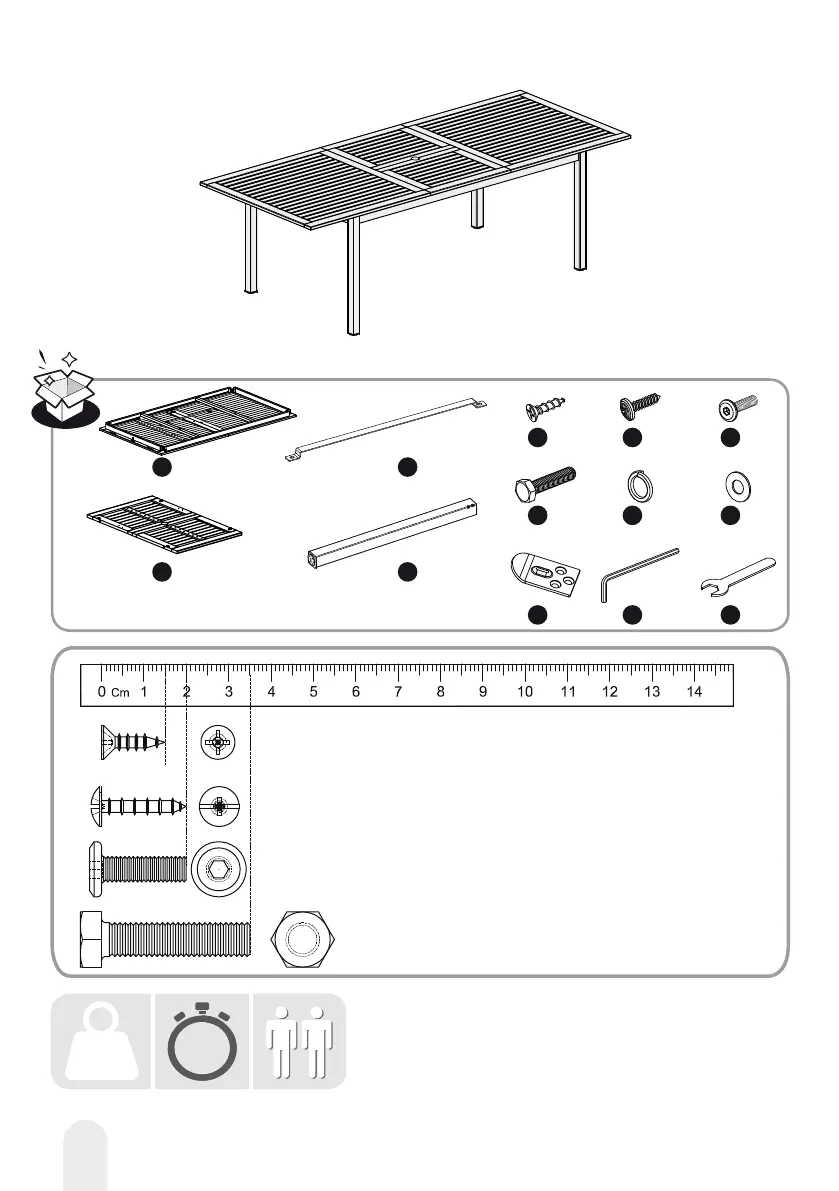 0 Cm 1 2 3 4 5 6 7 8 9 10 11 12 13 14