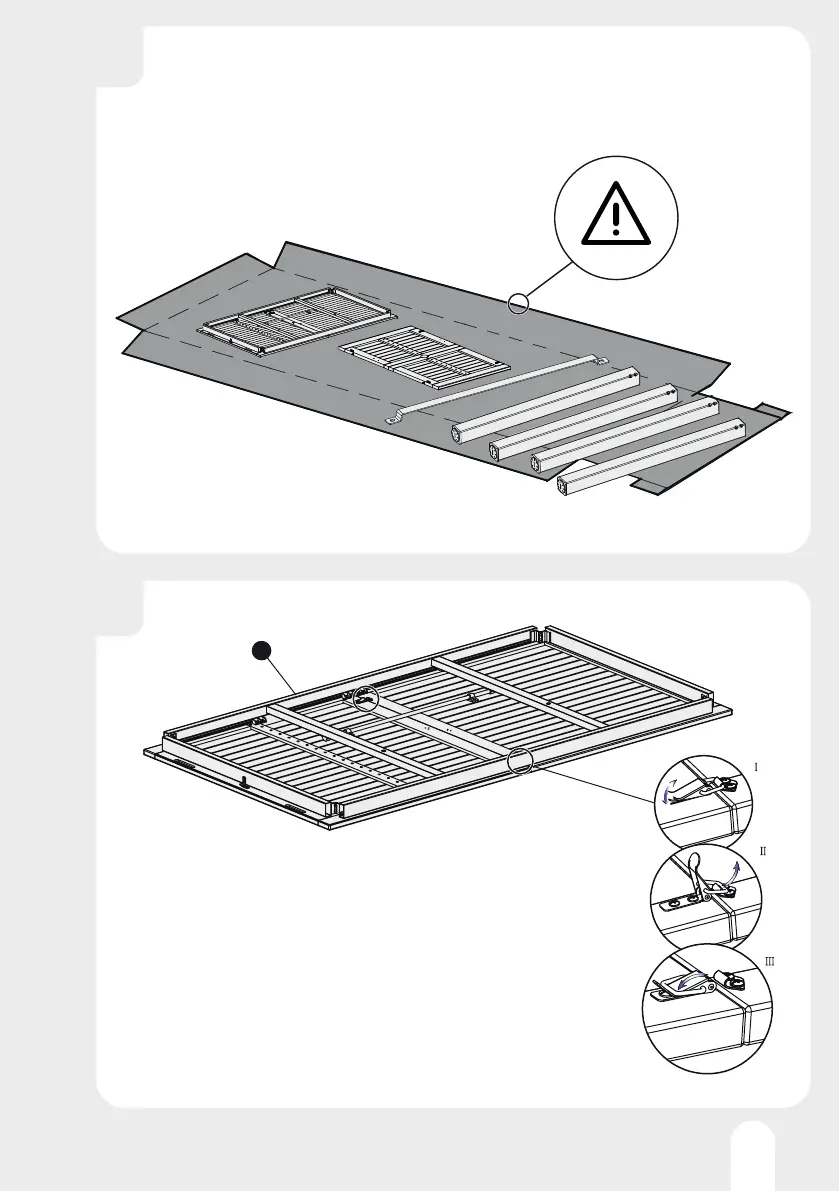 I

II

III