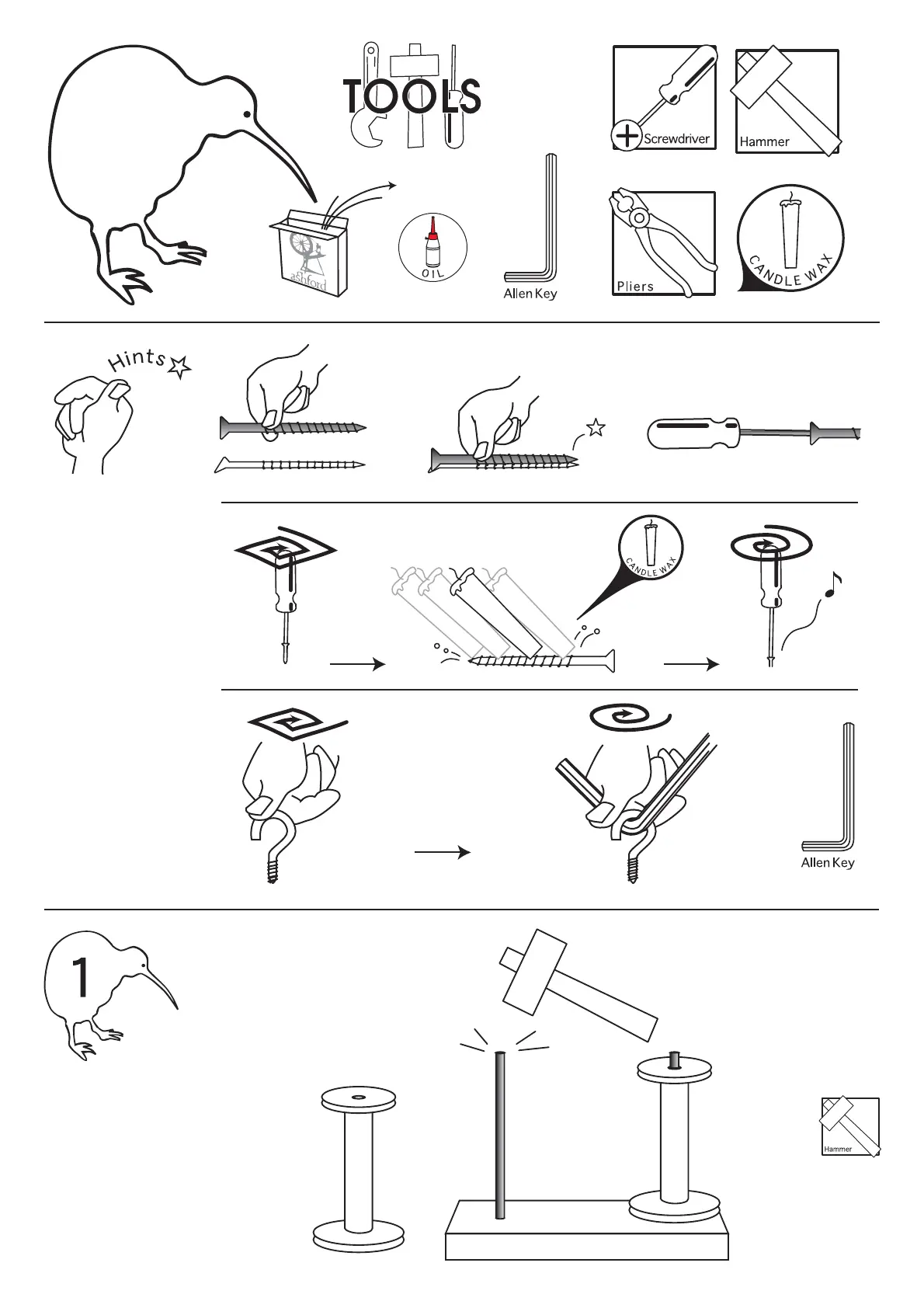 TOOLS

Screwdriver

Hammer

ashford

OIL

Allen Key

Pliers

CANDLE WAX

Hints

CANDLE WAX

Allen Key

1

Hammer