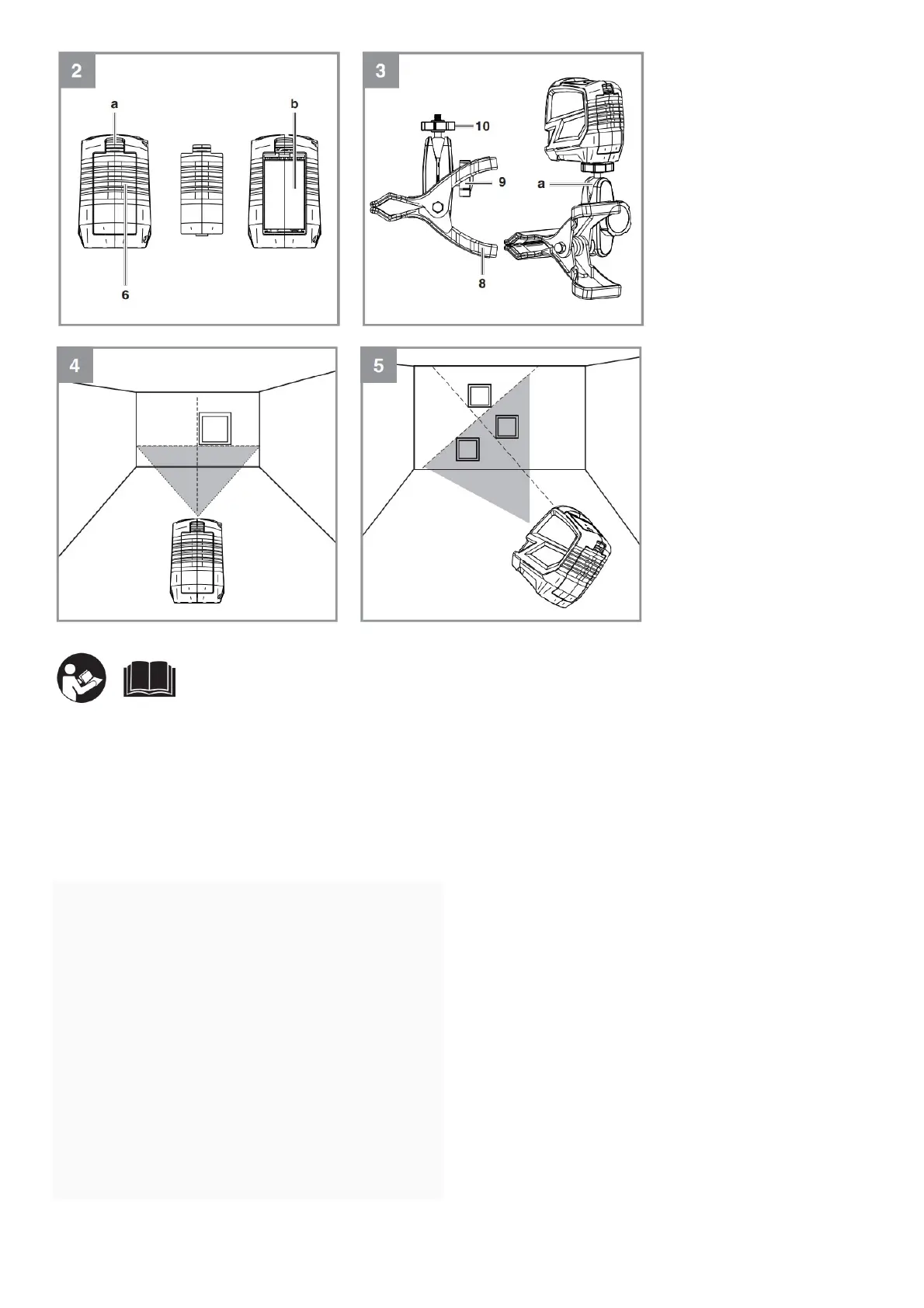 2
a
b
6

3
10
9
a
8

4

5