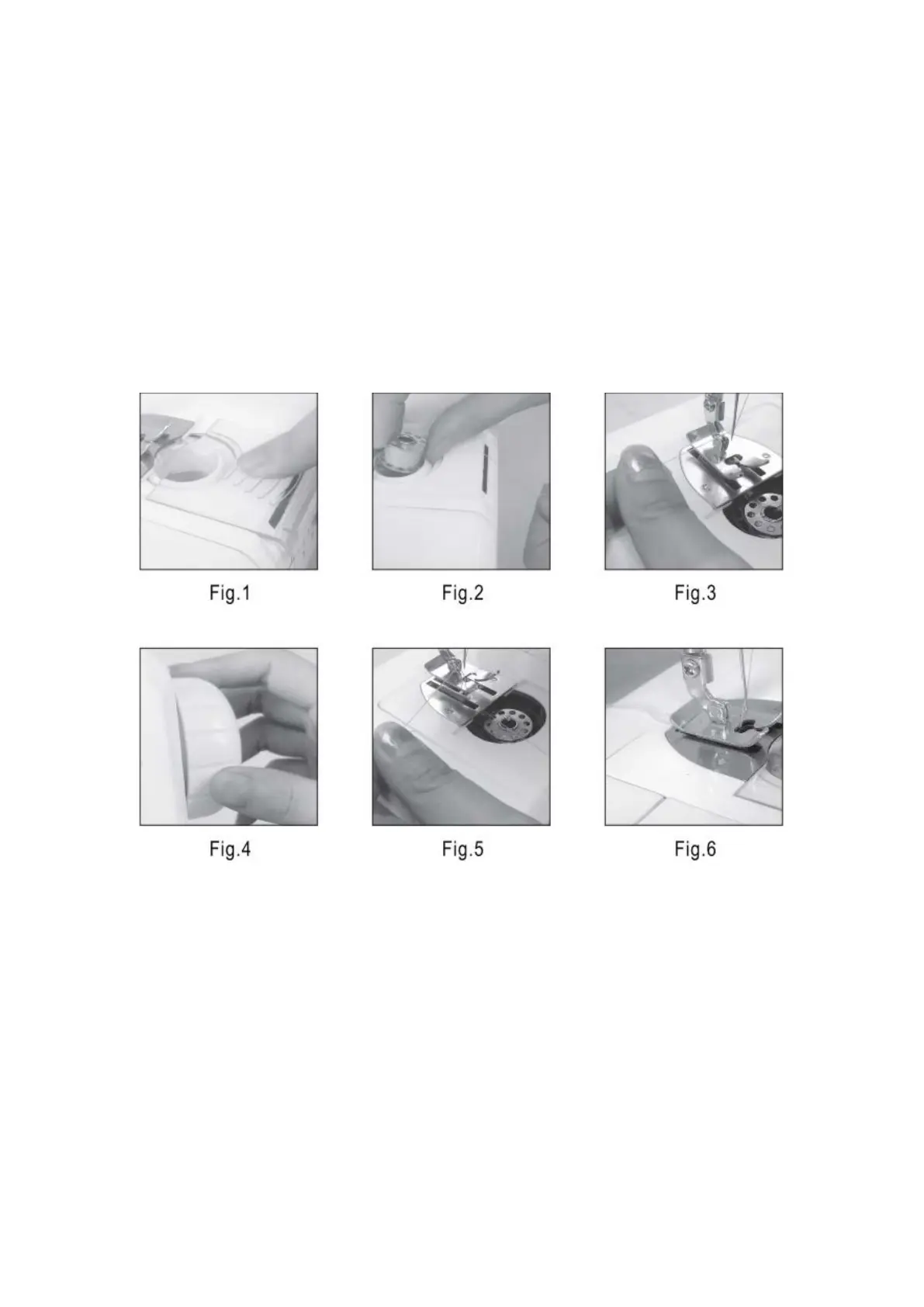 Fig.1

Fig.2

Fig.3

Fig.4

Fig.5

Fig.6