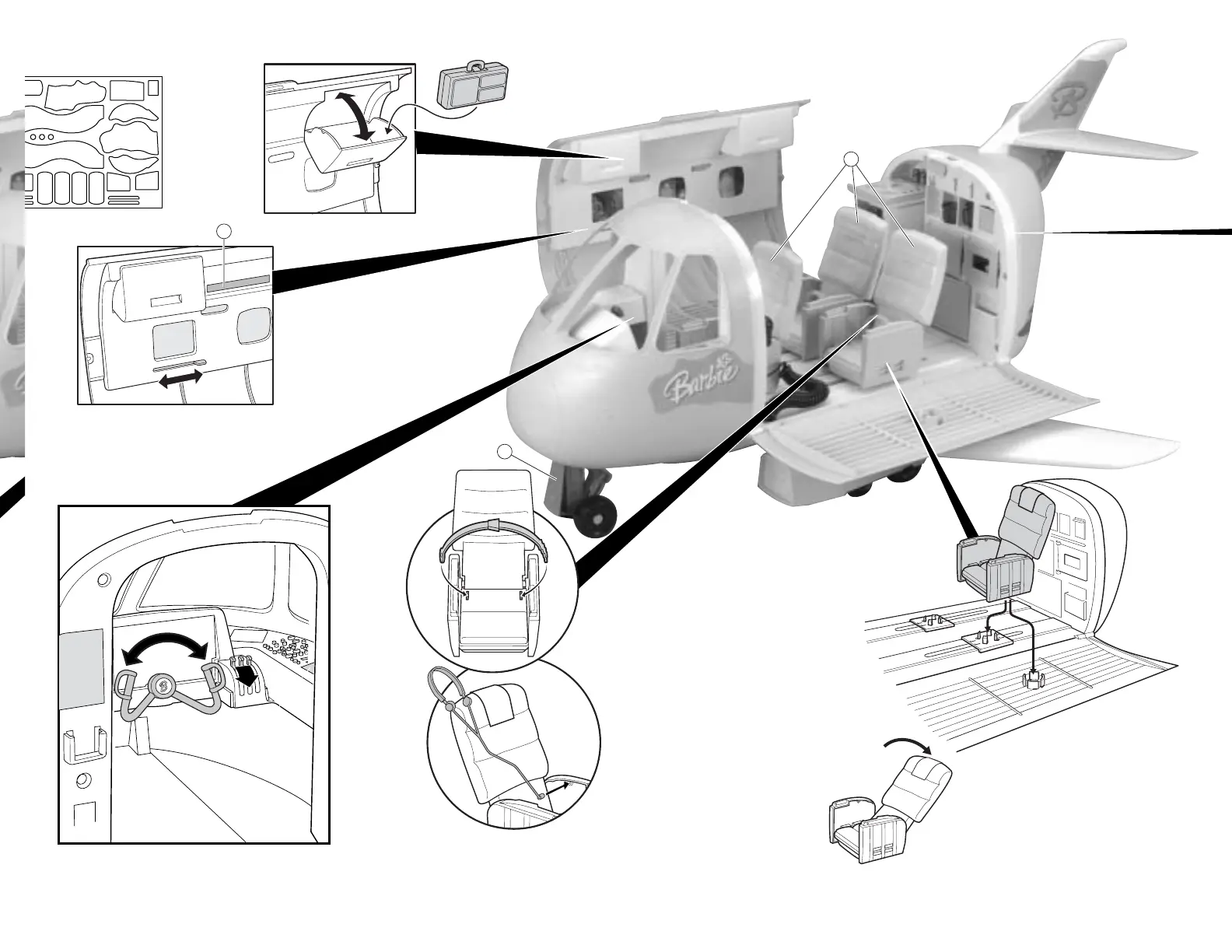 Barbie