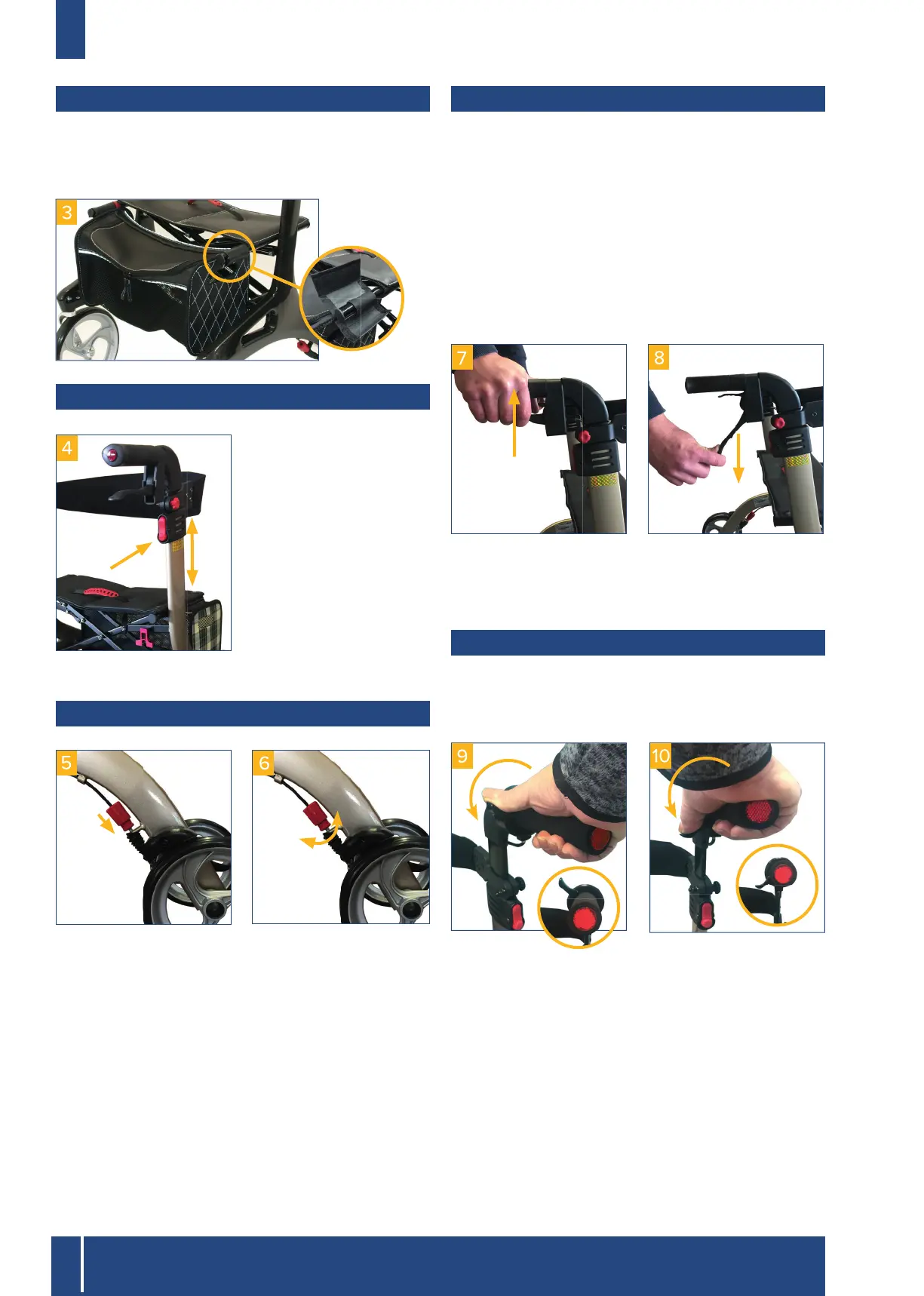 3

4

5

6

7

8

9

10