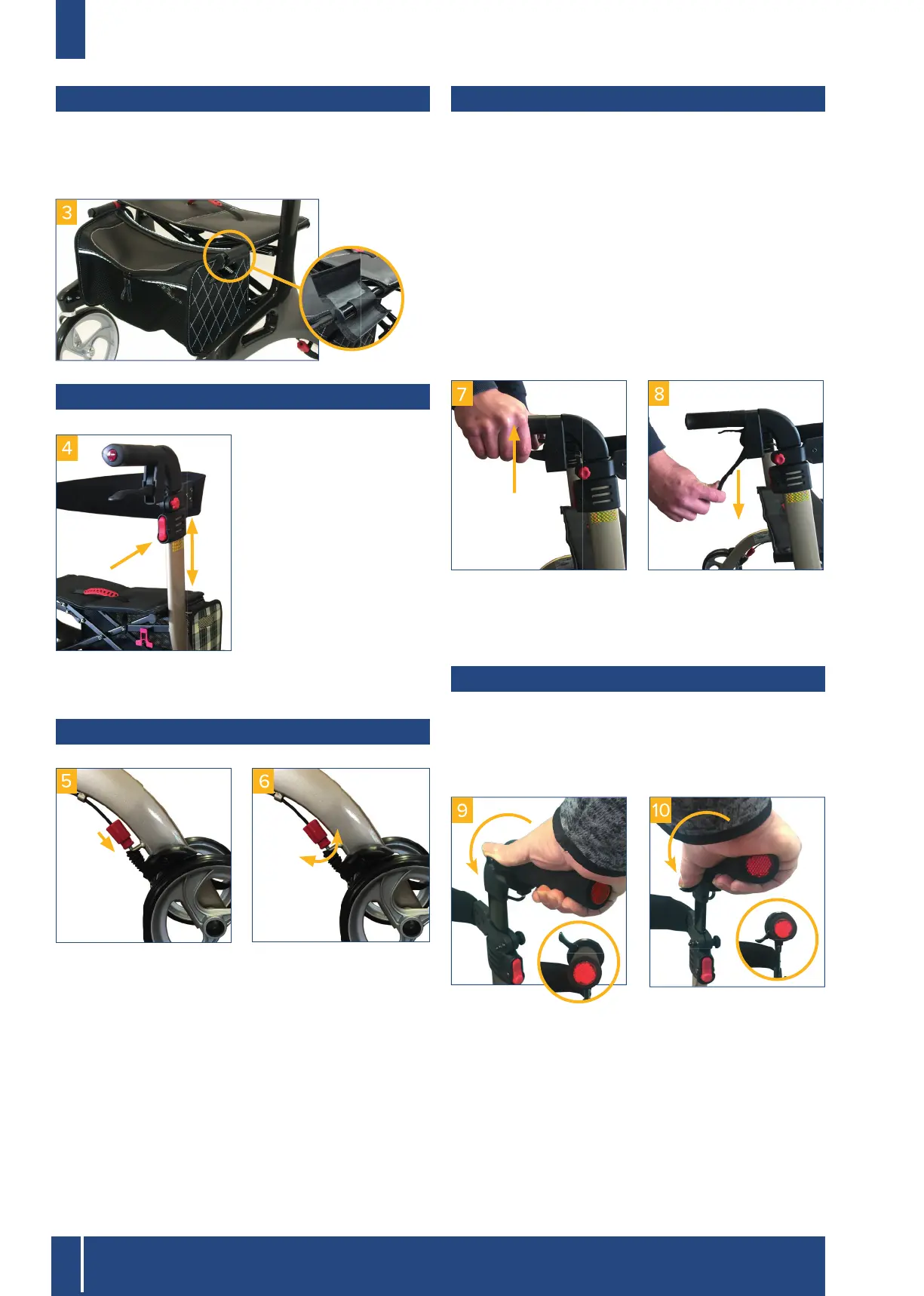 3

4

5

6

7

8

9

10