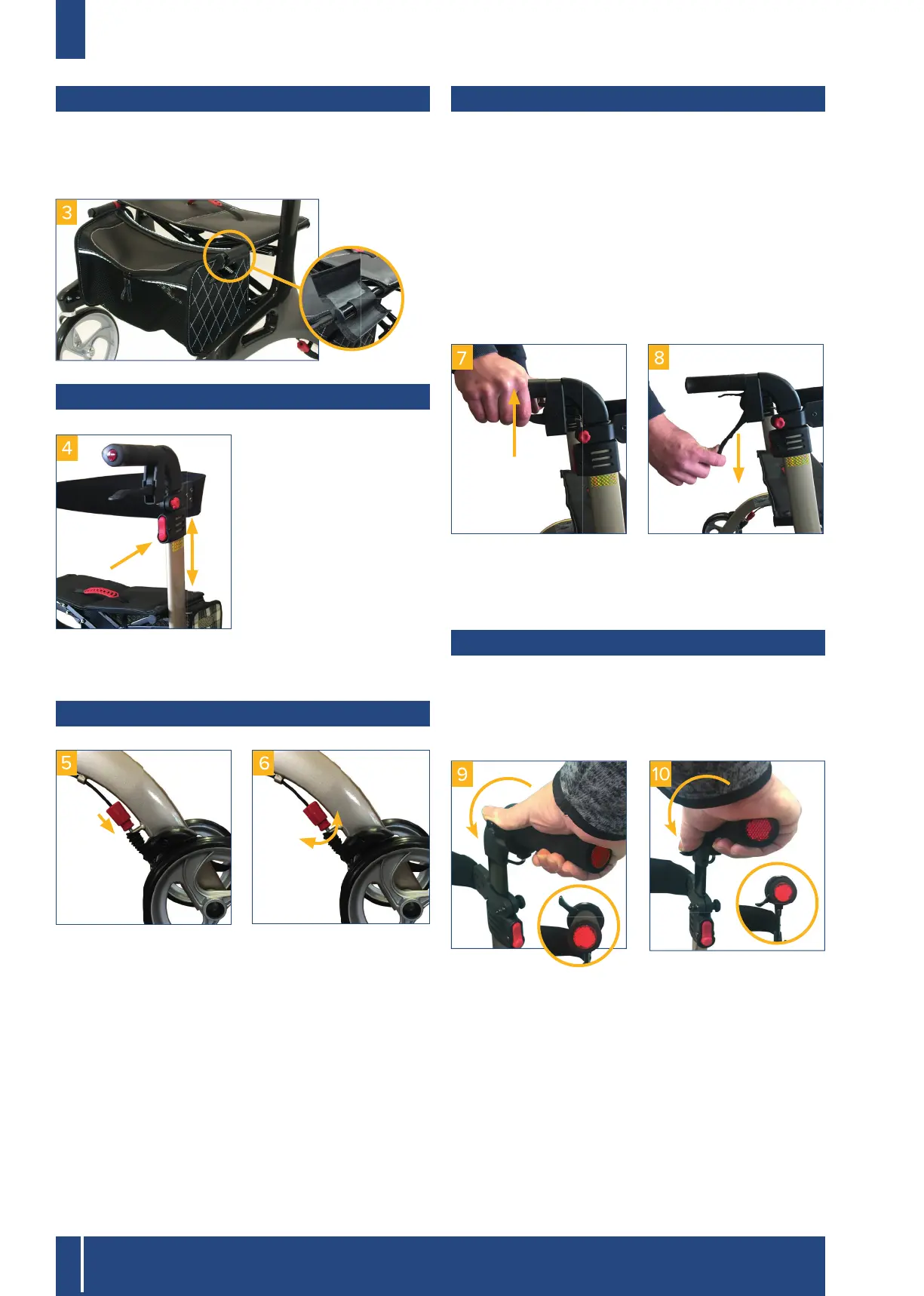 3

4

5

6

7

8

9

10