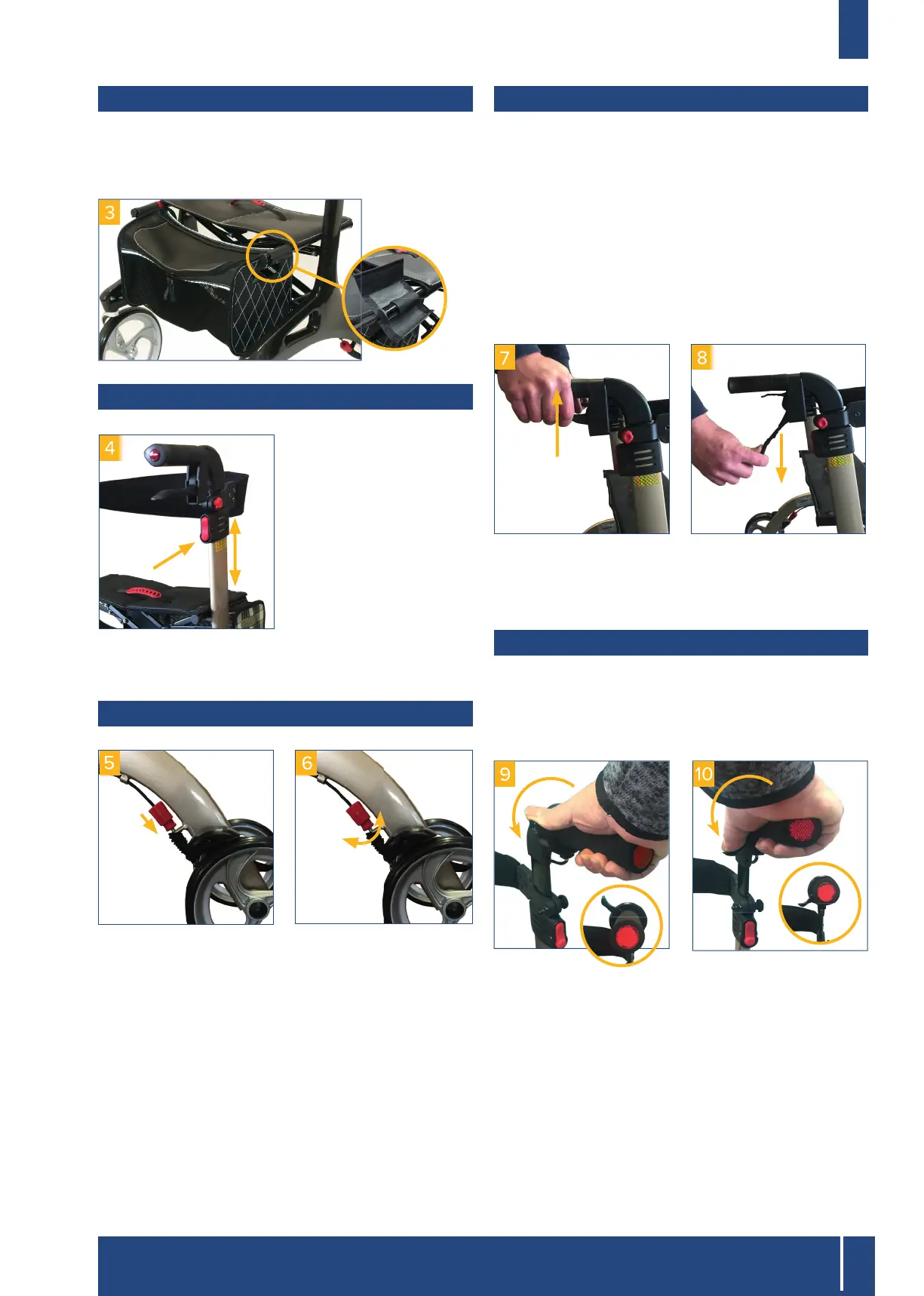 3

4

5

6

7

8

9

10