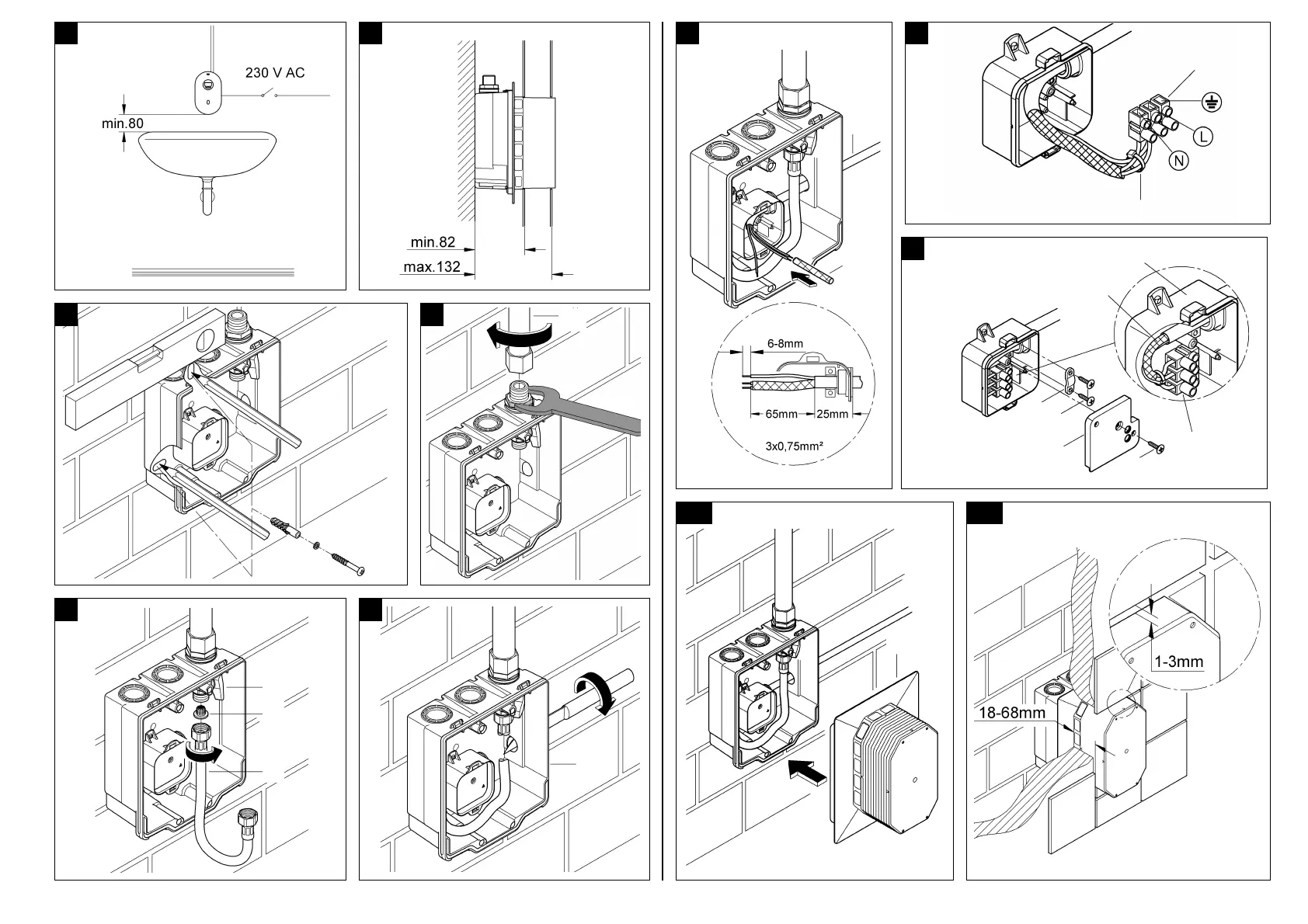 230 V AC
min.80

min.82
max.132

6-8mm
65mm
25mm
3x0,75mm²

L
N

1-3mm
18-68mm