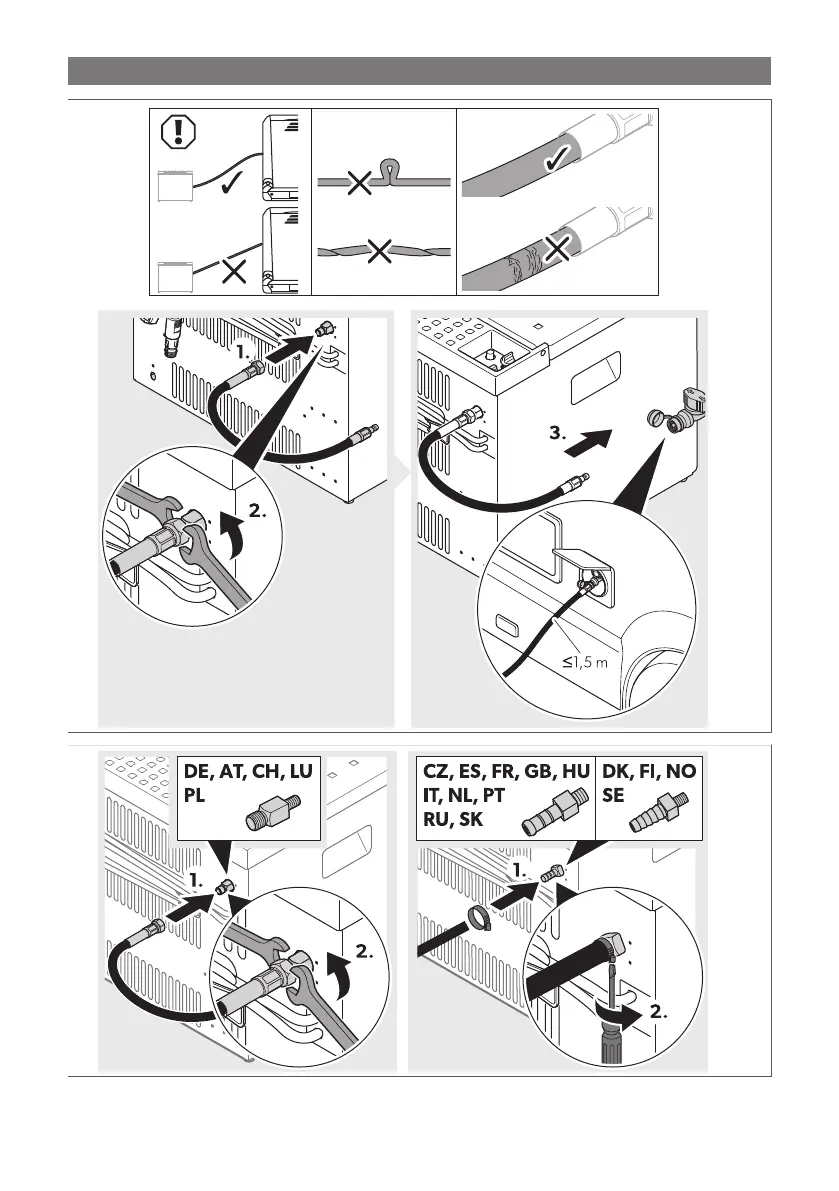 1.

2.

3.

≤1,5 m

DE, AT, CH, LU PL

1.

2.

CZ, ES, FR, GB, HU IT, NL, PT RU, SK

DK, FI, NO SE

1.

2.