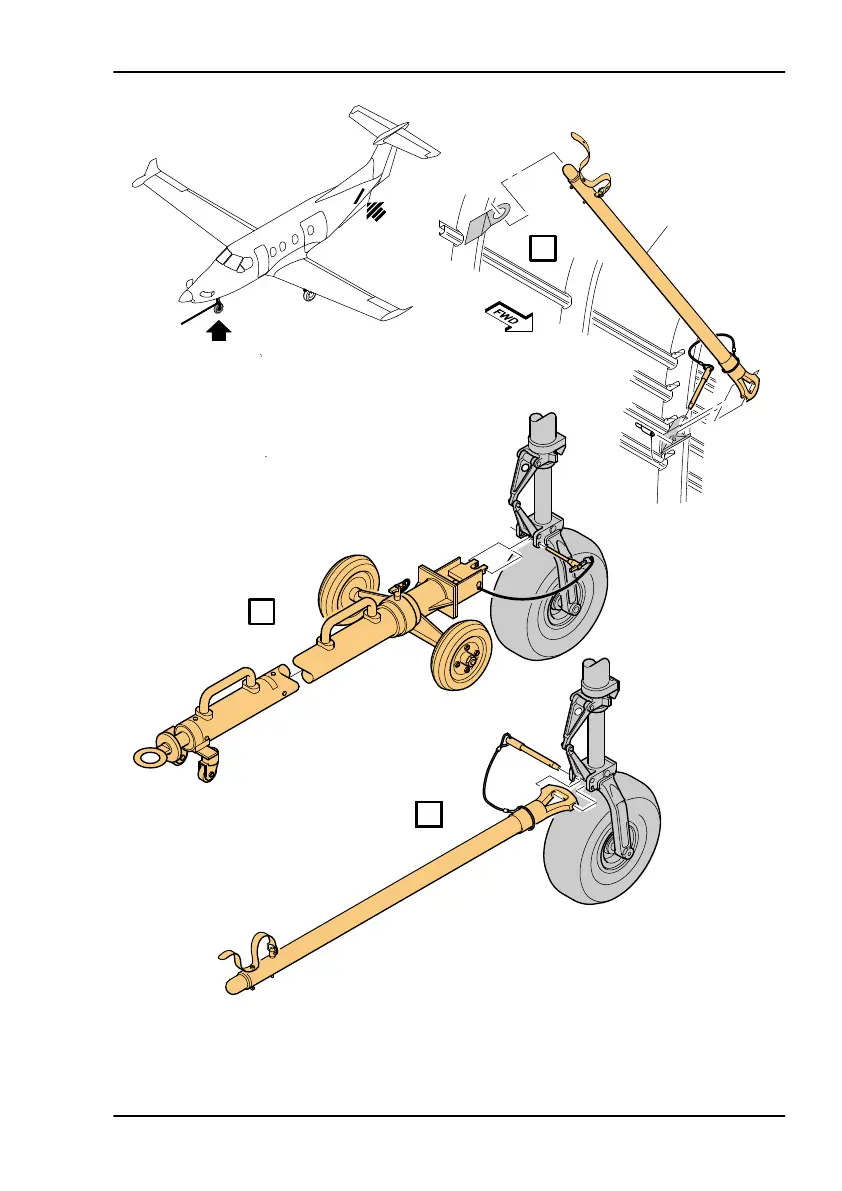 FWD