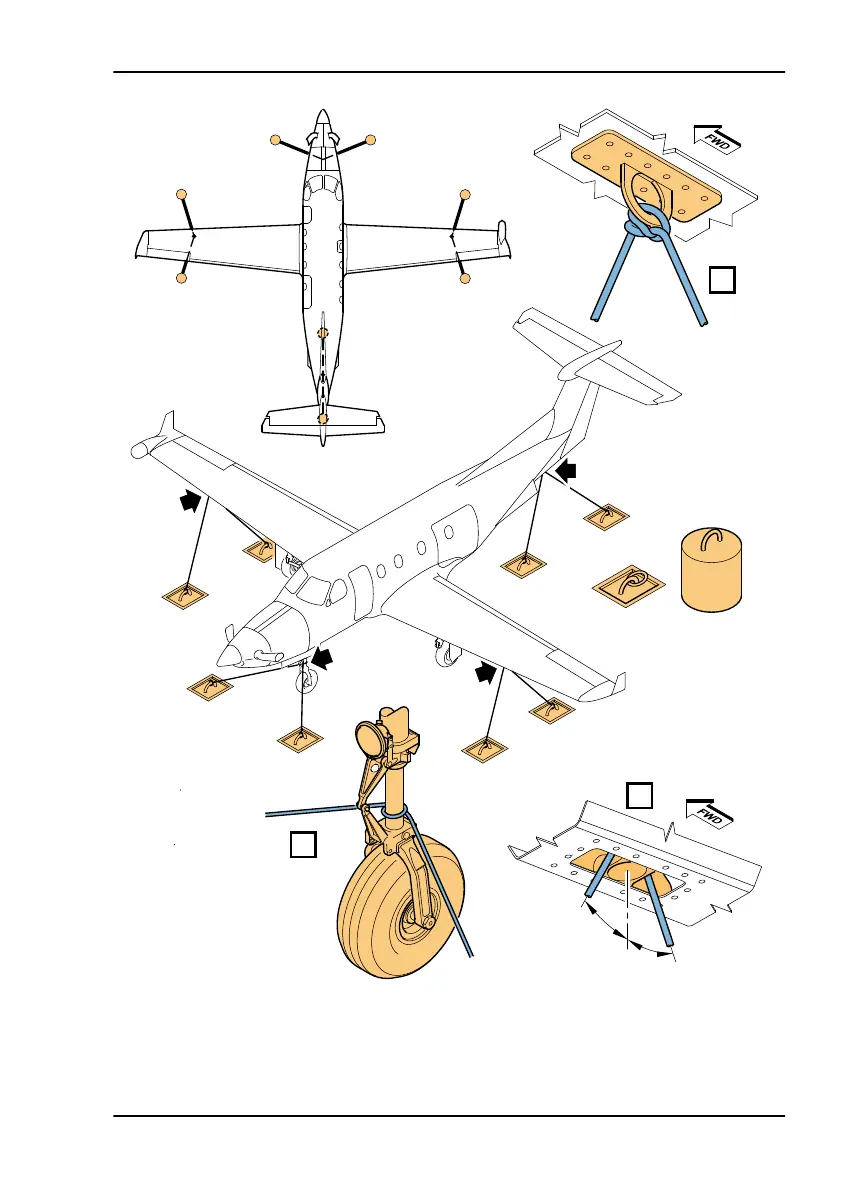 FWD

FWD