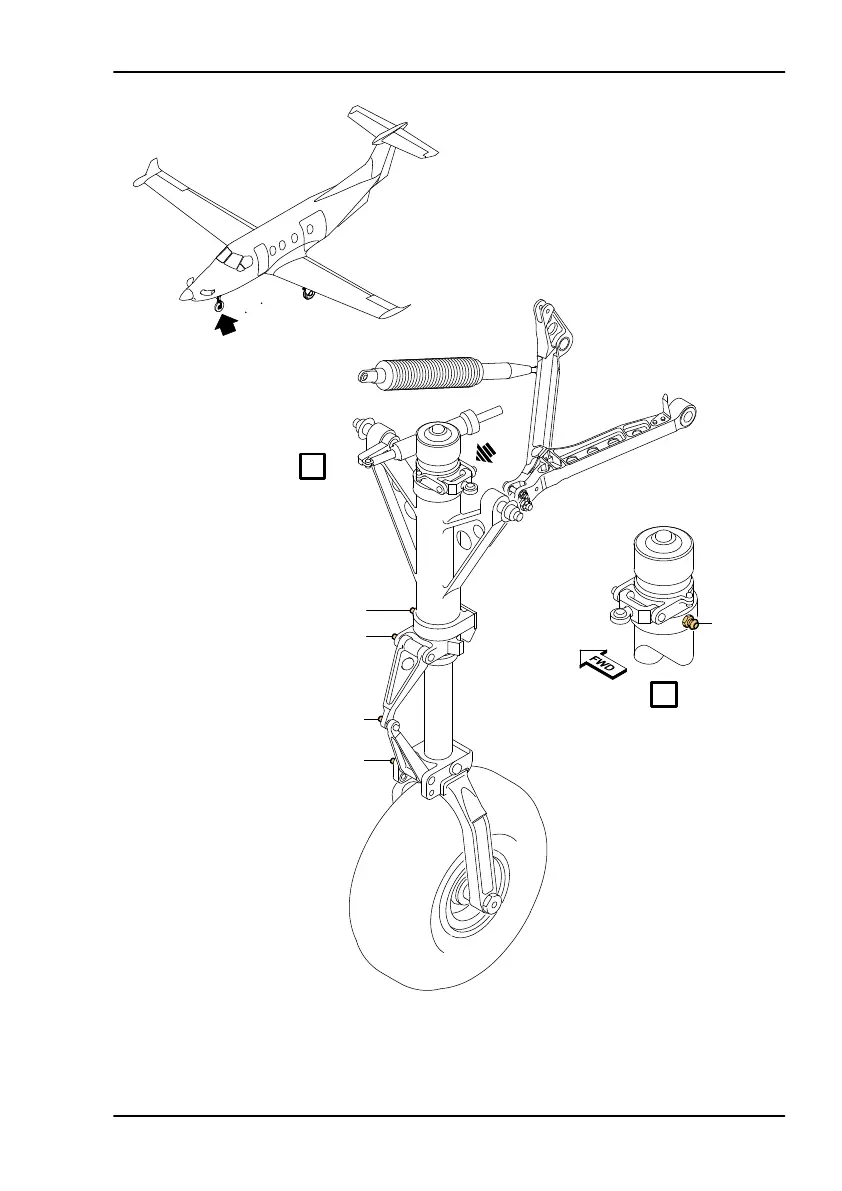 FWD