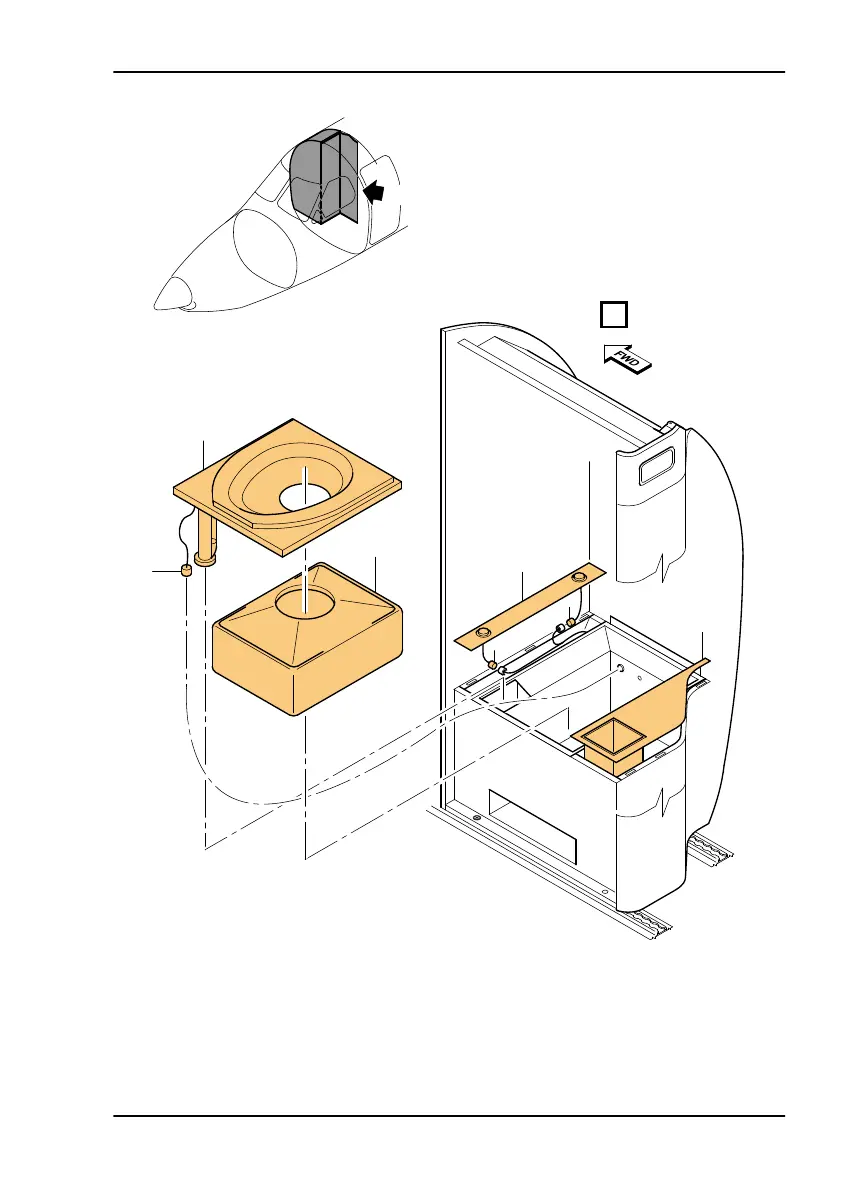 FWD