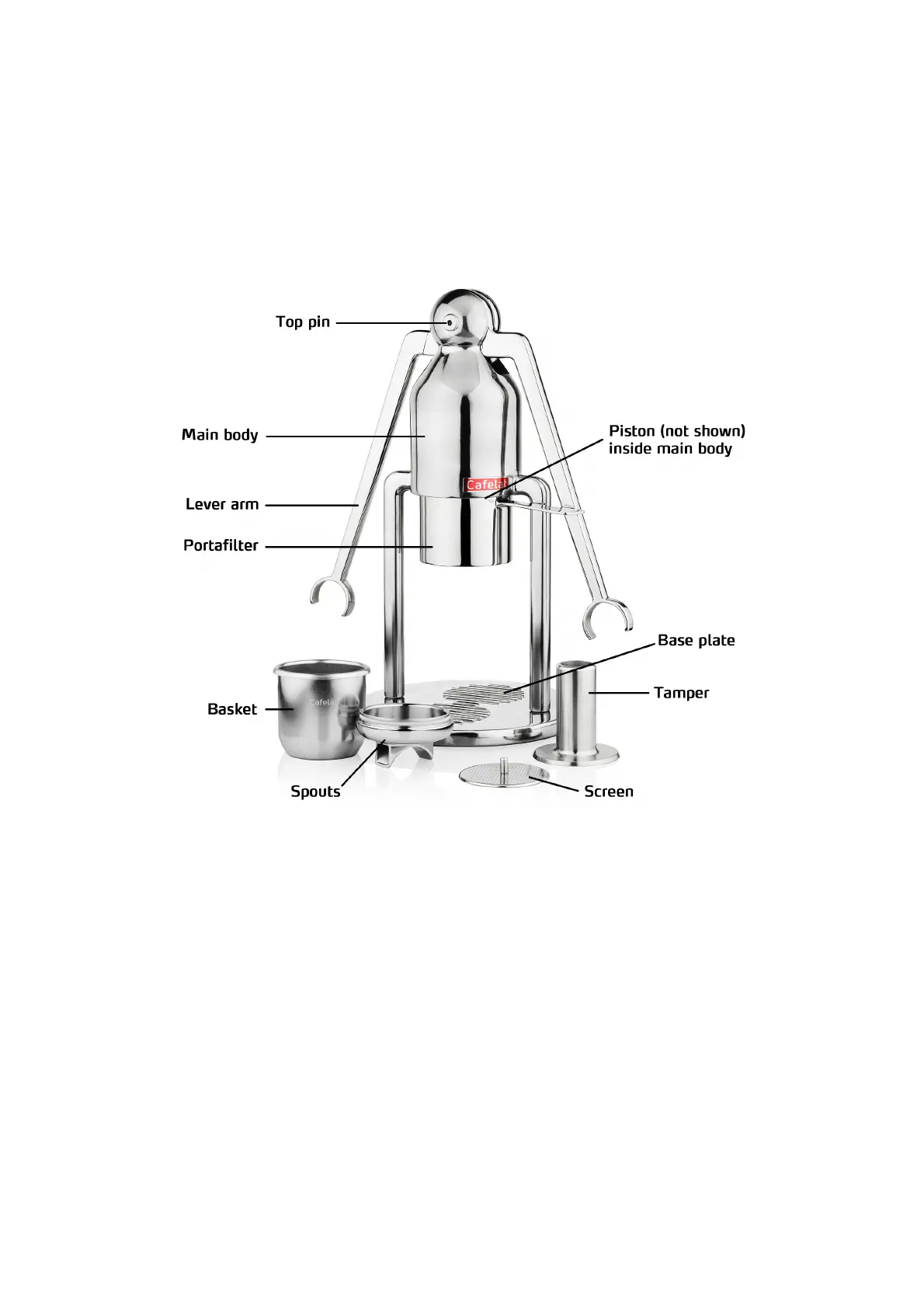 Top pin

Main body

Piston (not shown) inside main body

Cafelat

Lever arm

Portafilter

Base plate

Tamper

Basket

Cafelat

Spouts

Screen