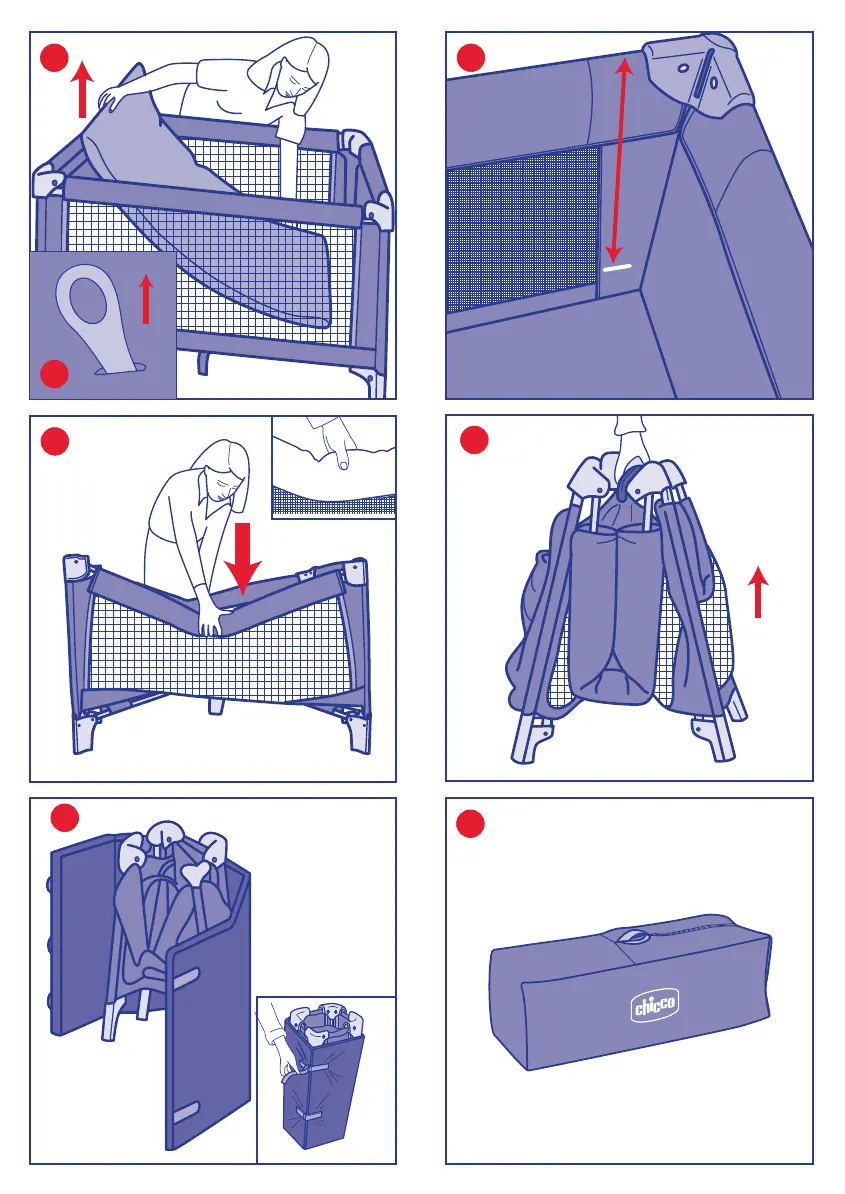 chicco