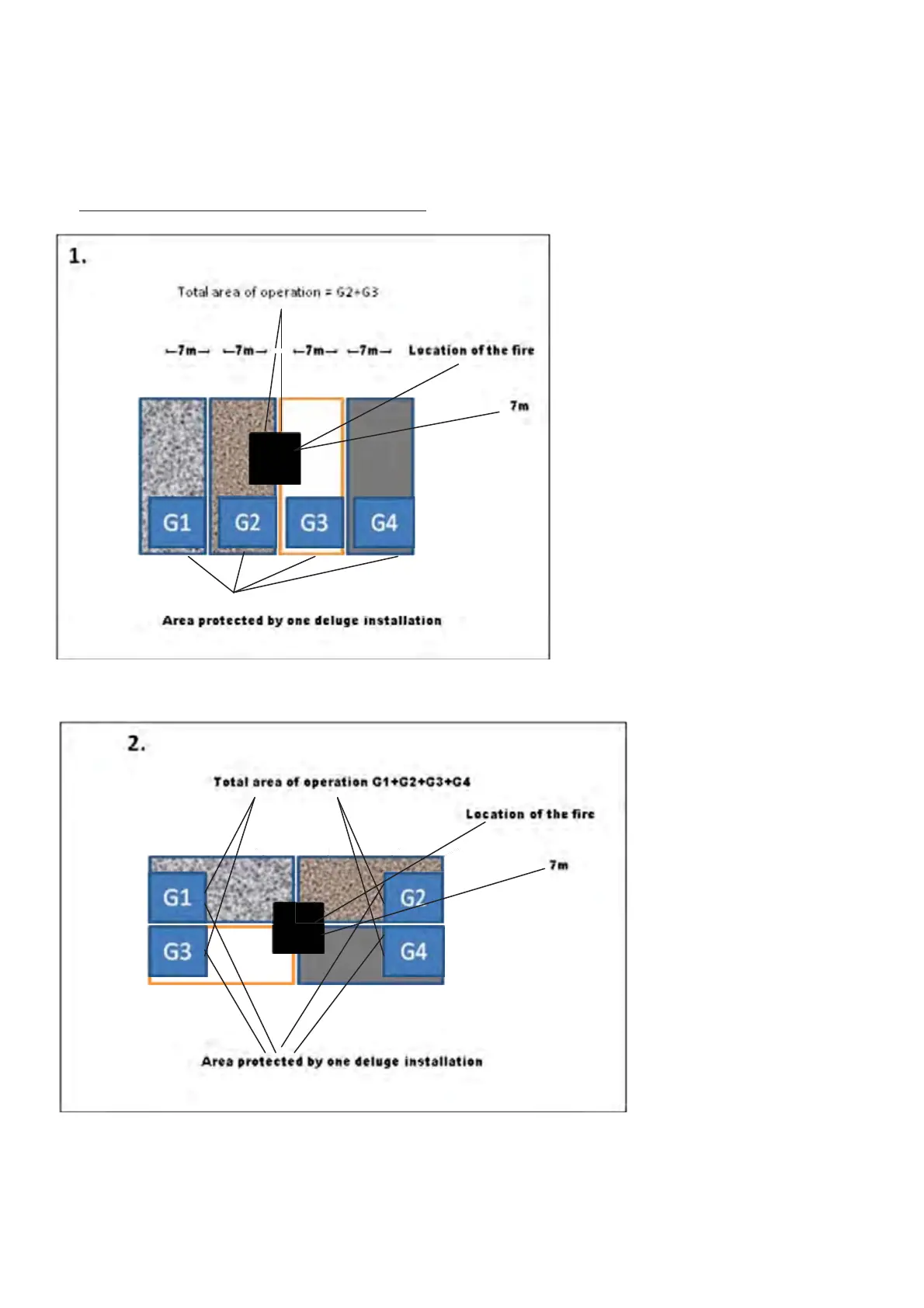 1.

Total area of operation = G2+G3

←7m→ ←7m→ ←7m→ ←7m→ Location of the fire

7m

G1 G2 G3 G4

Area protected by one deluge installation

2.

Total area of operation G1+G2+G3+G4

Location of the fire

7m

G1 G2

G3 G4

Area protected by one deluge installation