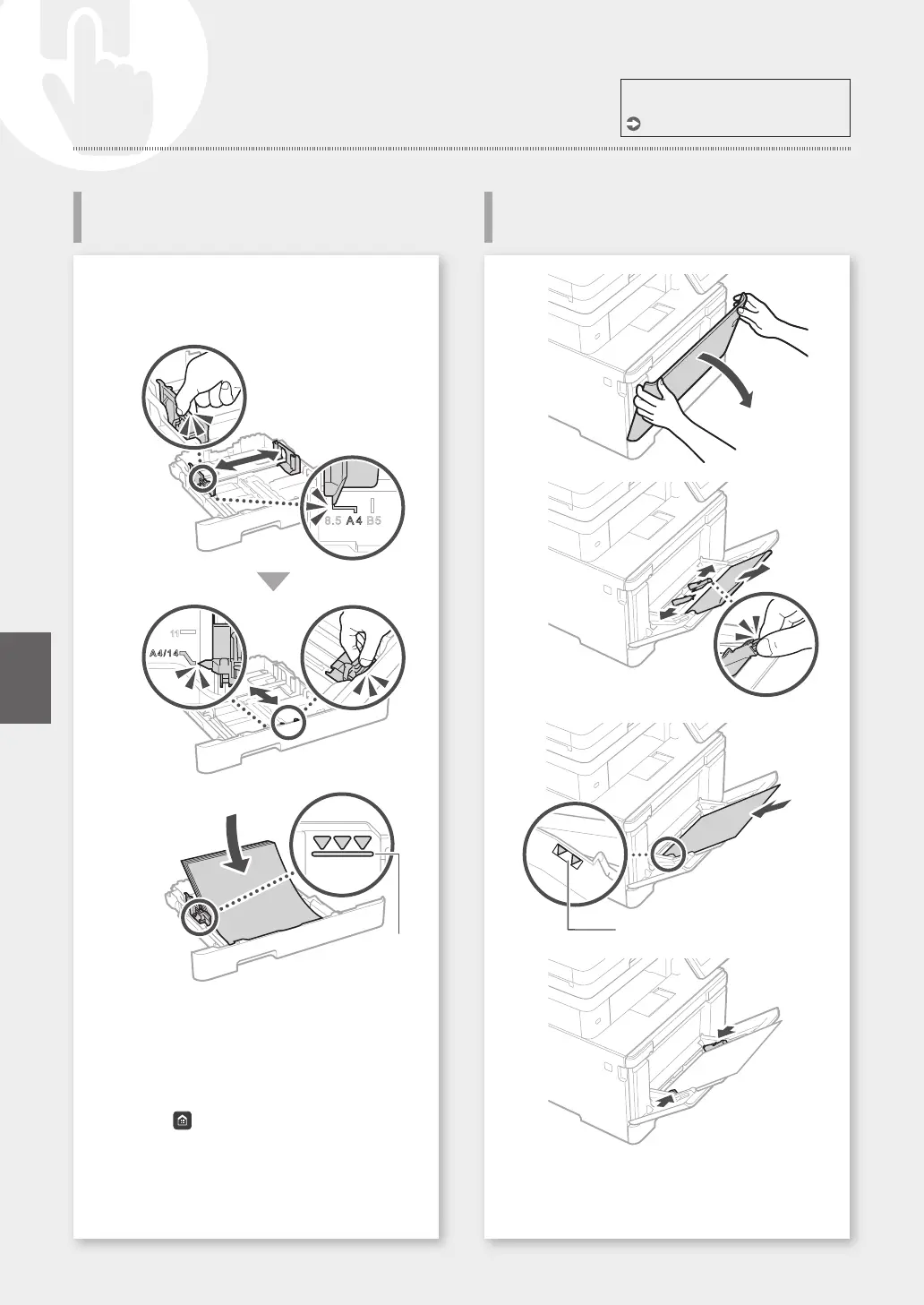 8.5 A4 B5

11
A4/14