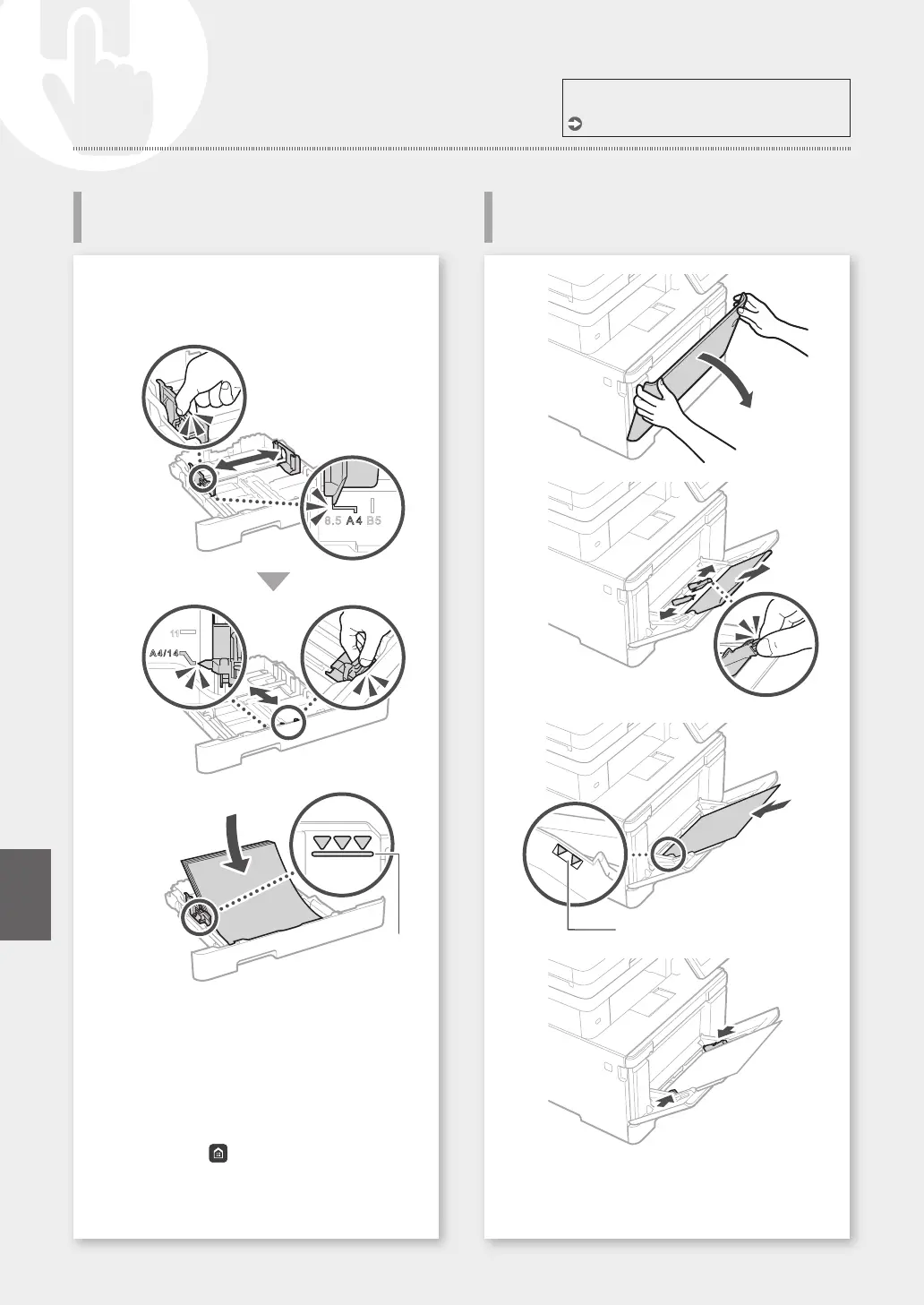 8.5 A4 B5

11

A4/14