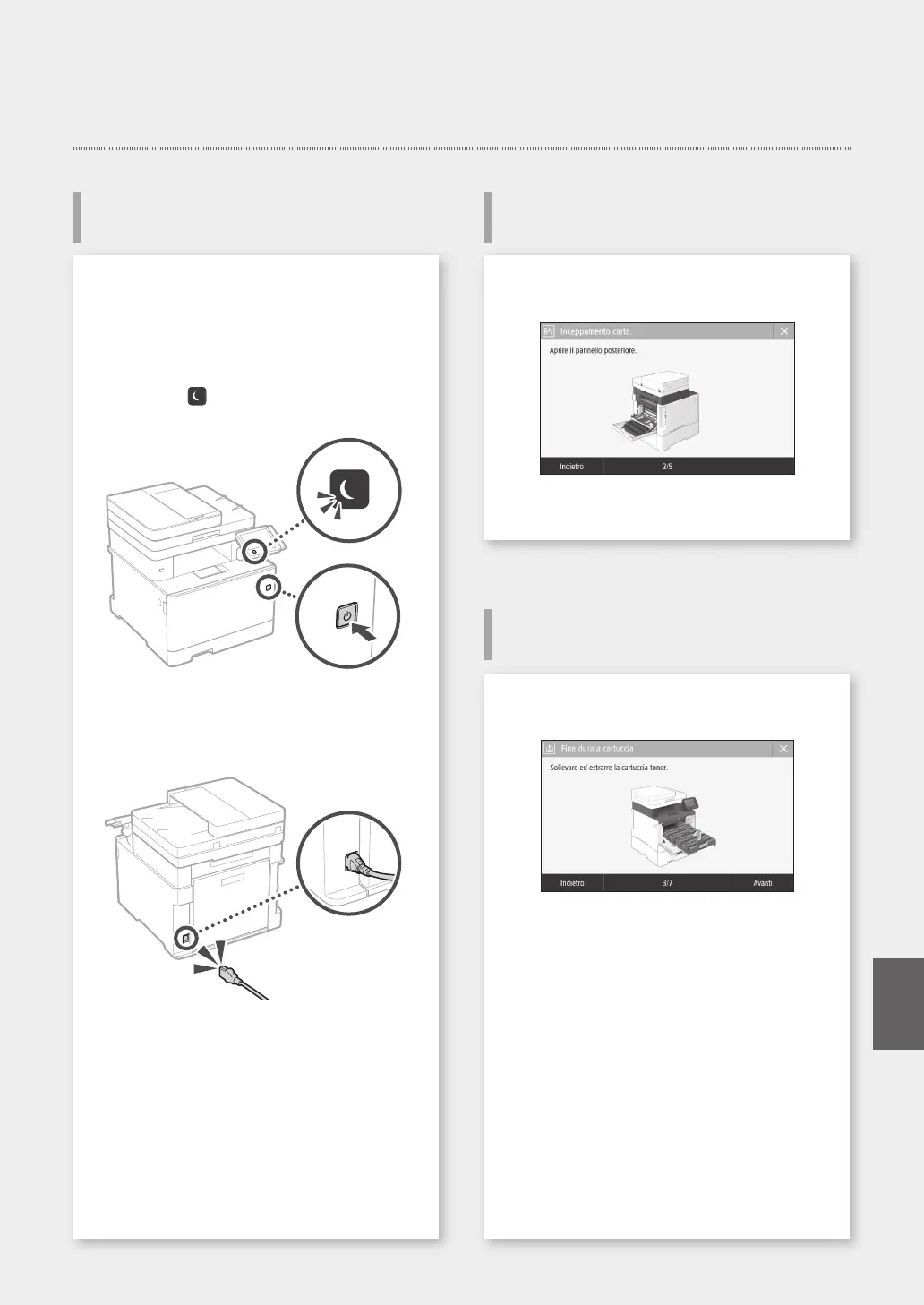 Inceppamento carta.

Aprire il pannello posteriore.

Indietro

2/5

Fine durata cartuccia

Sollevare ed estrarre la cartuccia toner.

Indietro

3/7

Avanti