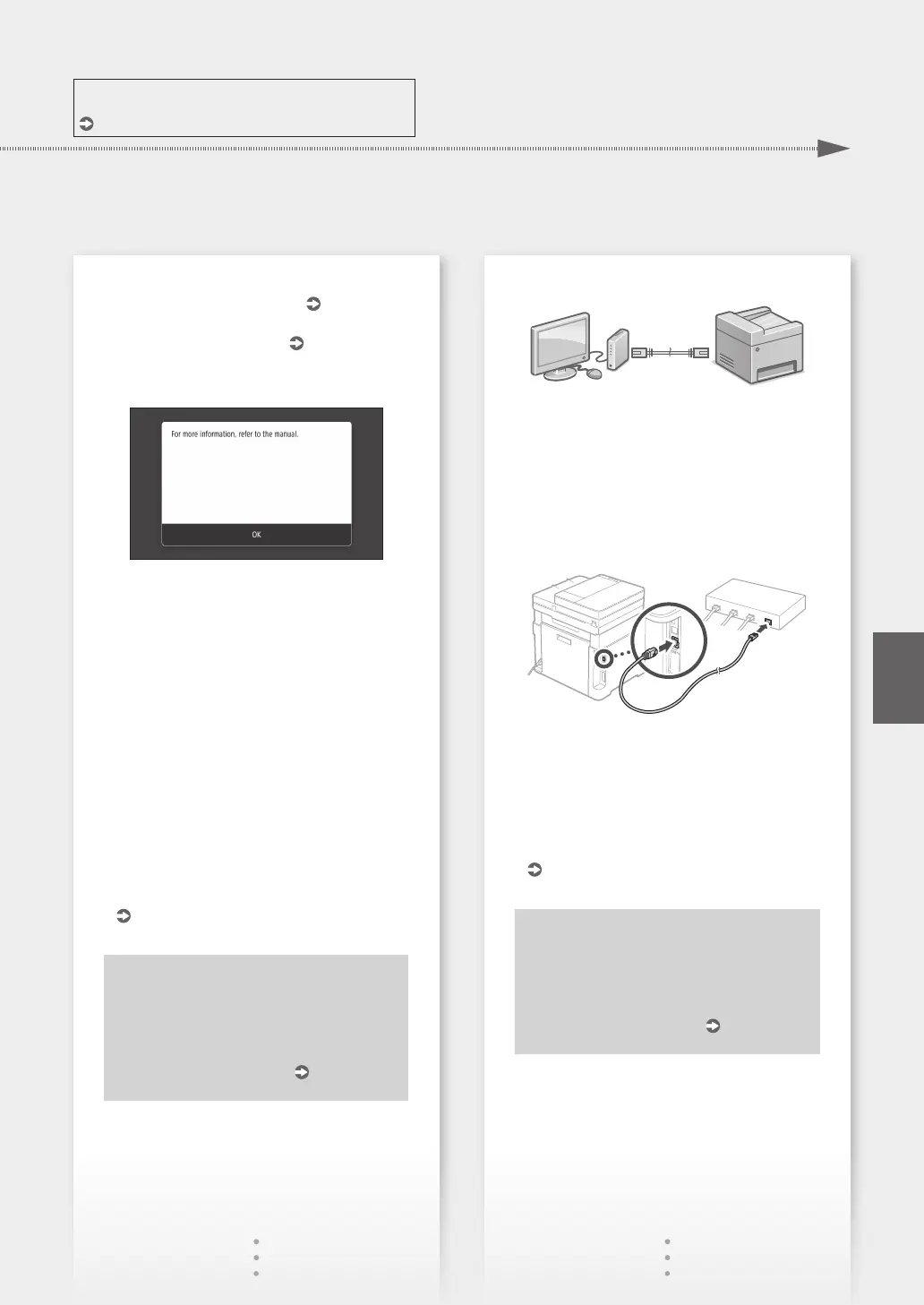 For more information, refer to the manual.

OK