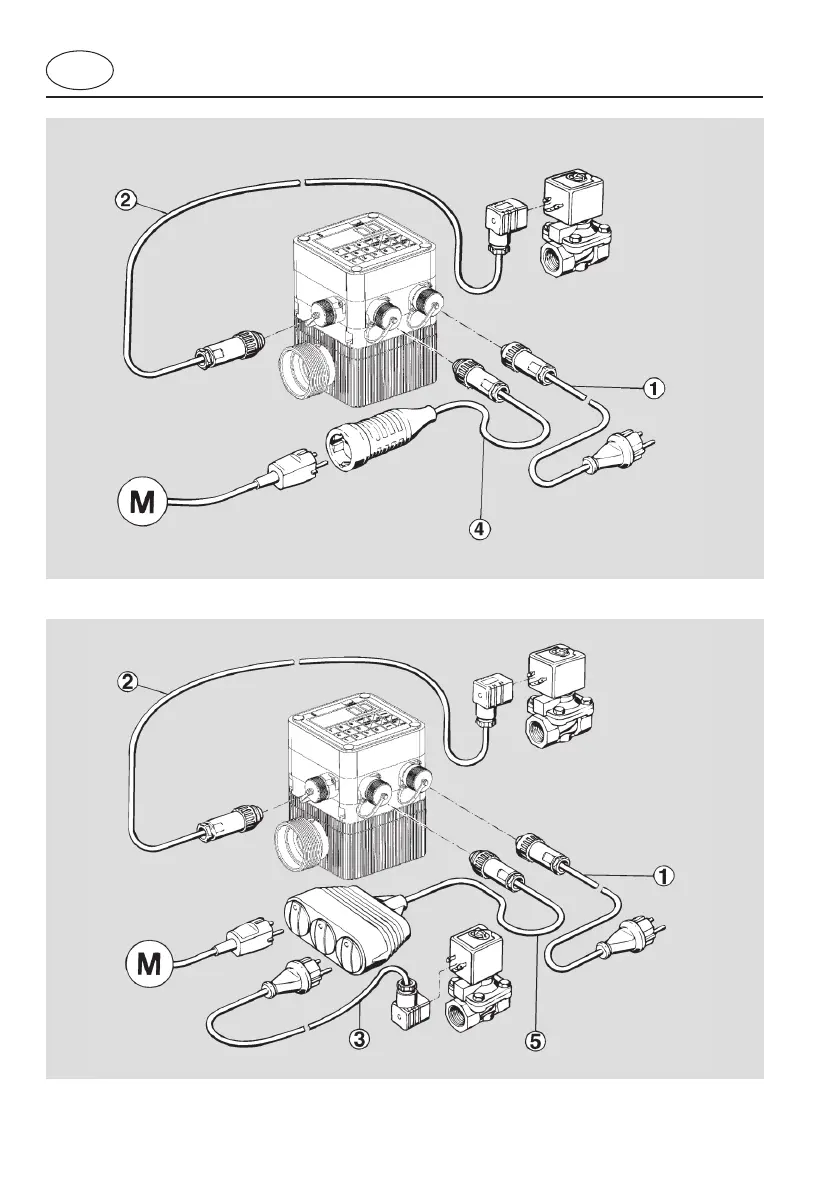 2

1

M

4

2

1

M

3

5