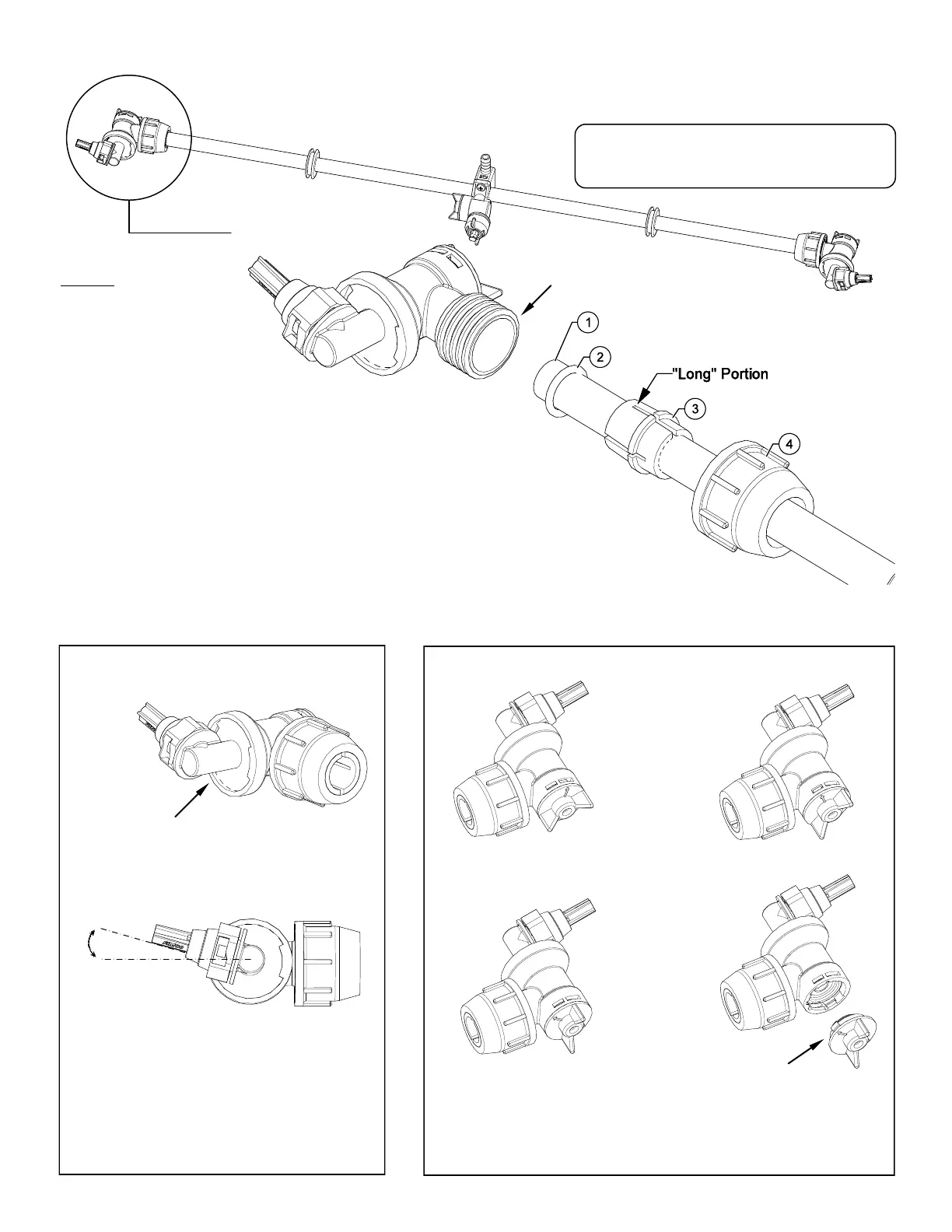 1

2

"Long" Portion

3

4