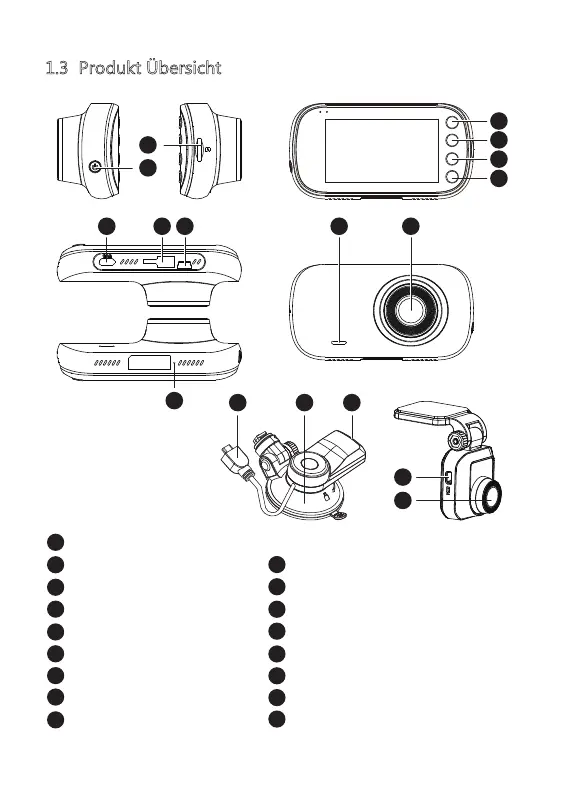 1.3 Produkt Übersicht