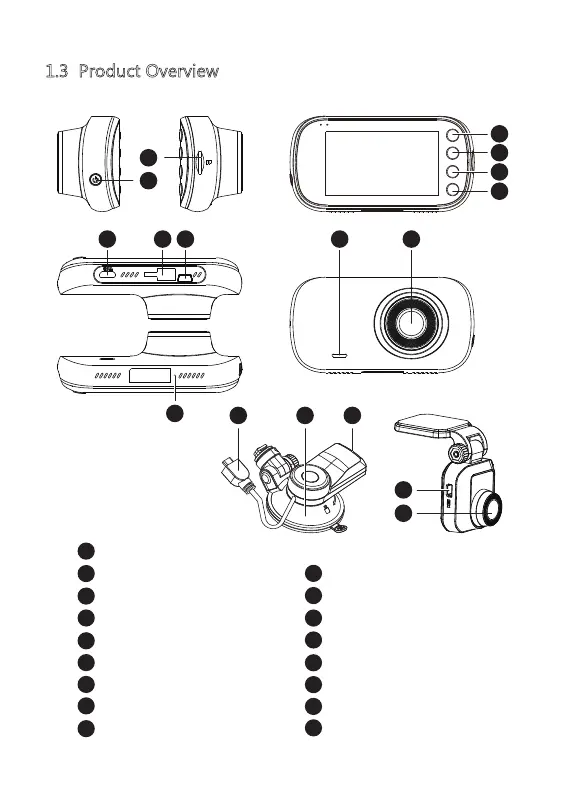 1.3 Product Overview