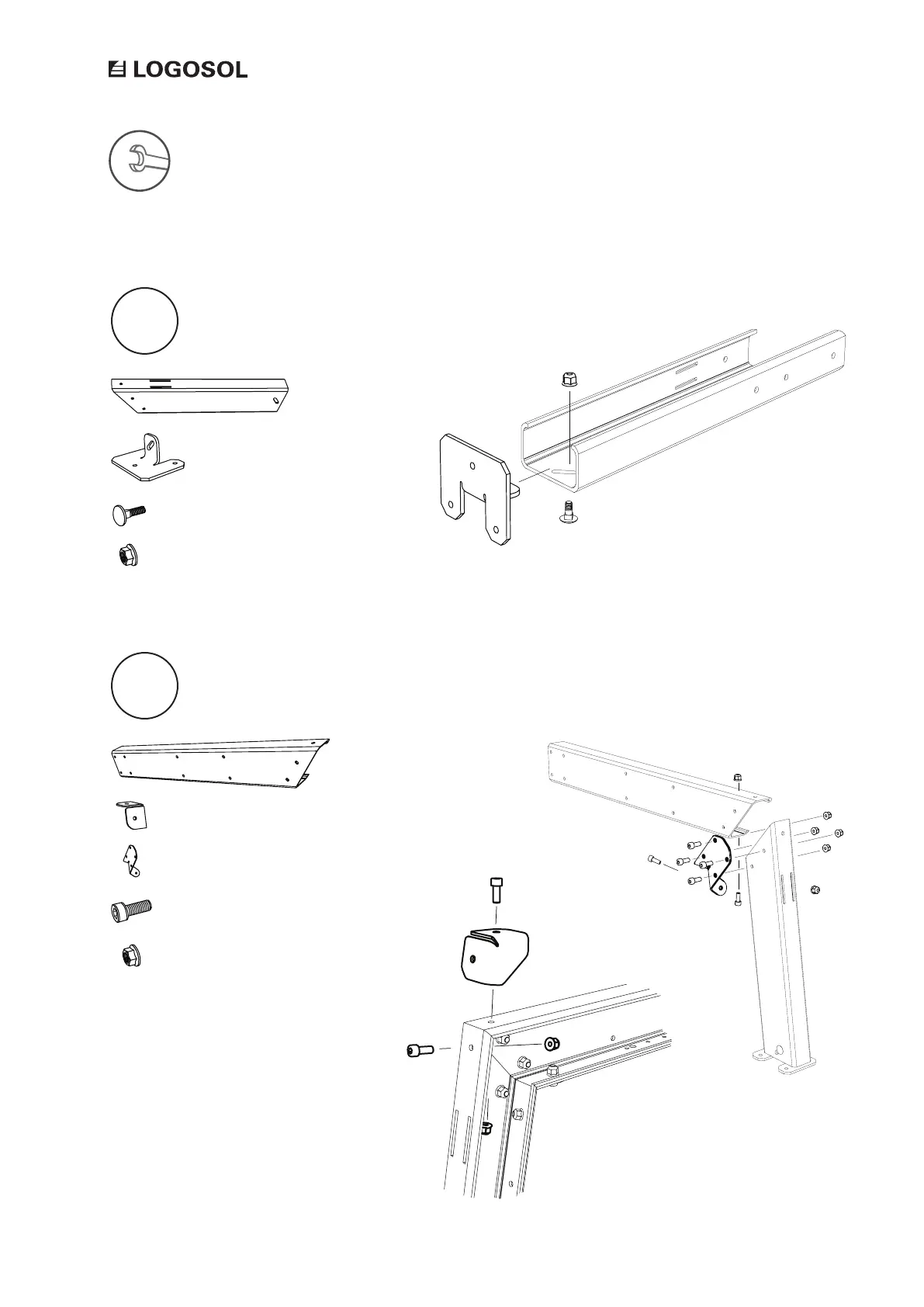 LOGOSOL