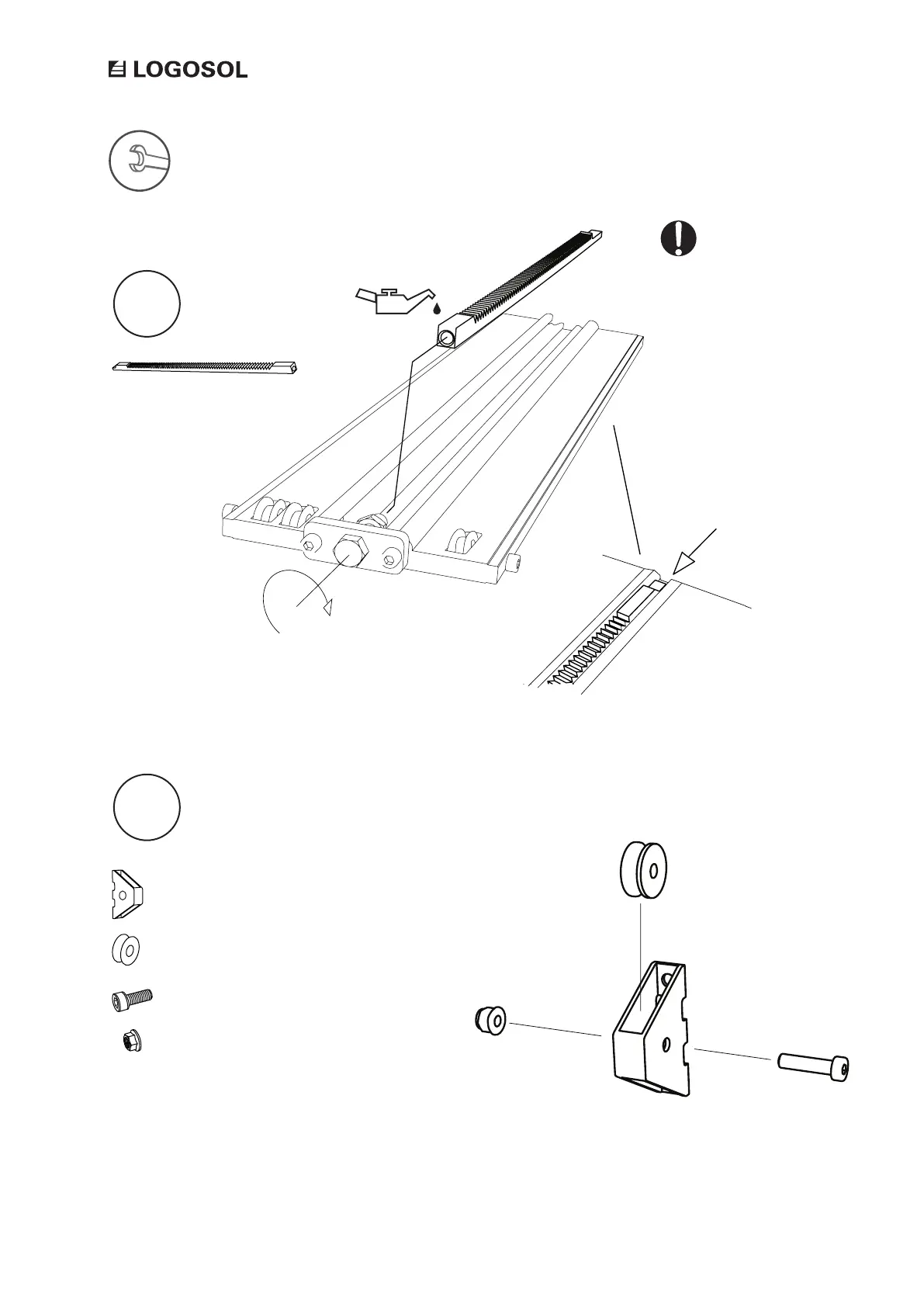 LOGOSOL