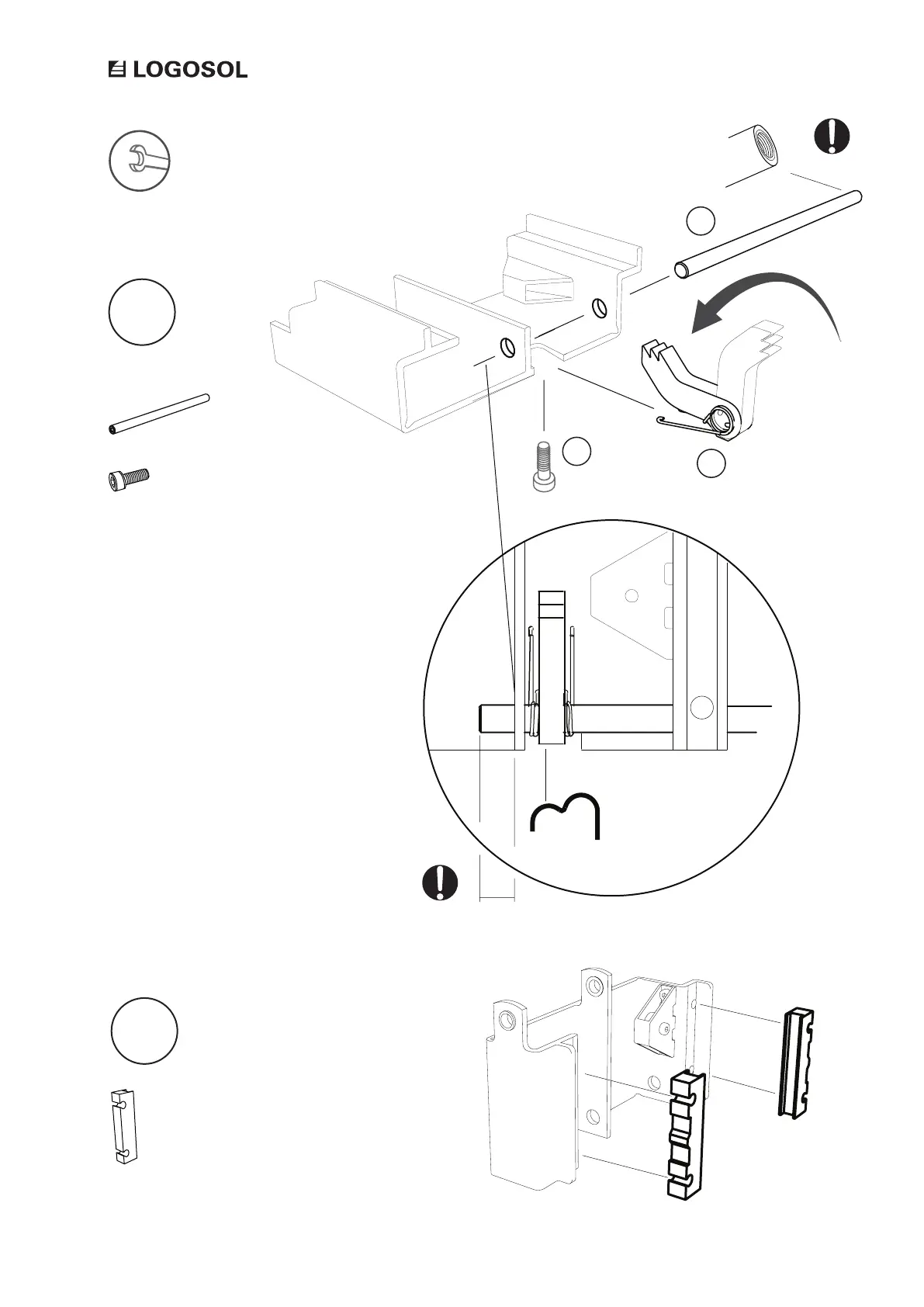 LOGOSOL