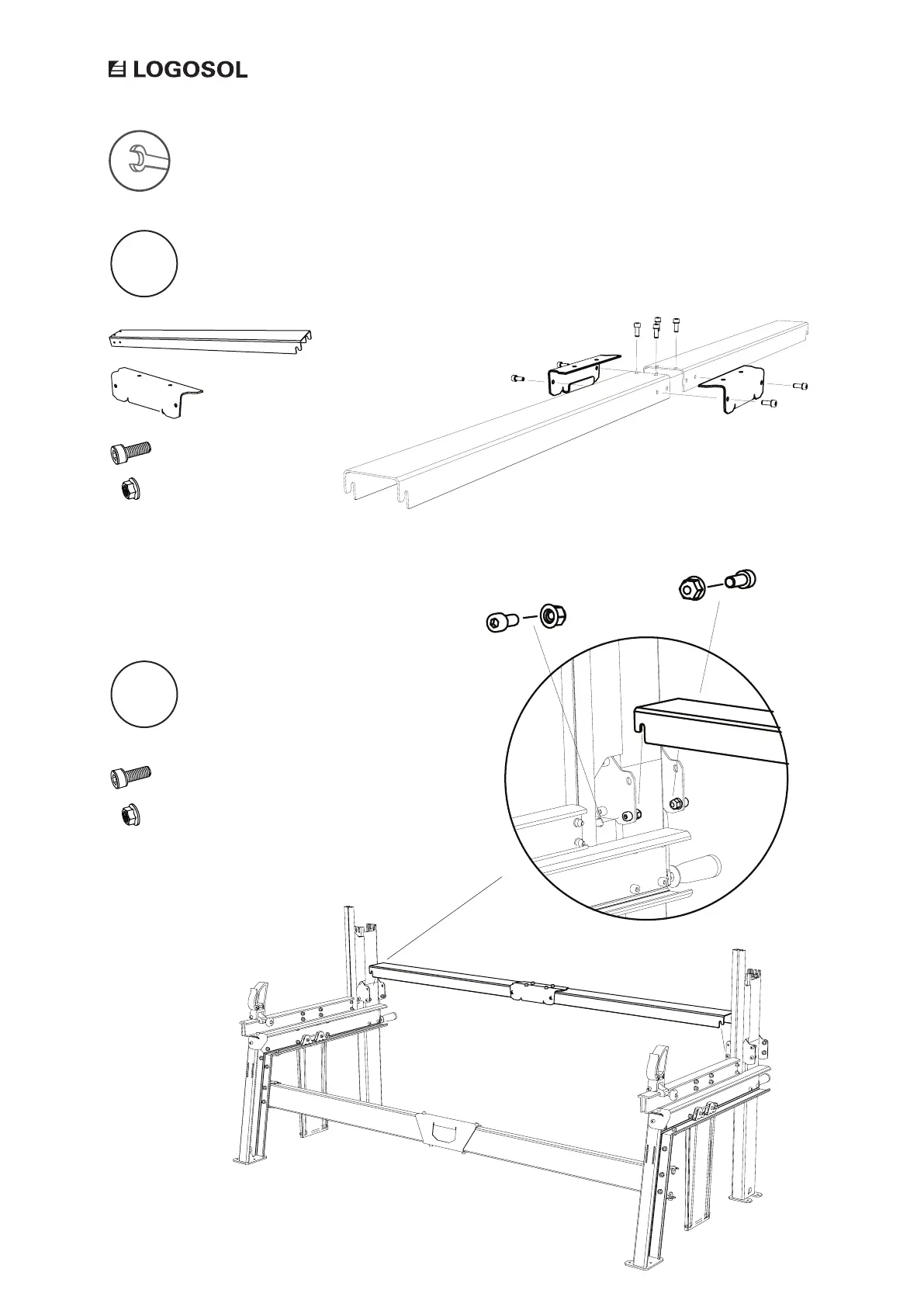 LOGOSOL