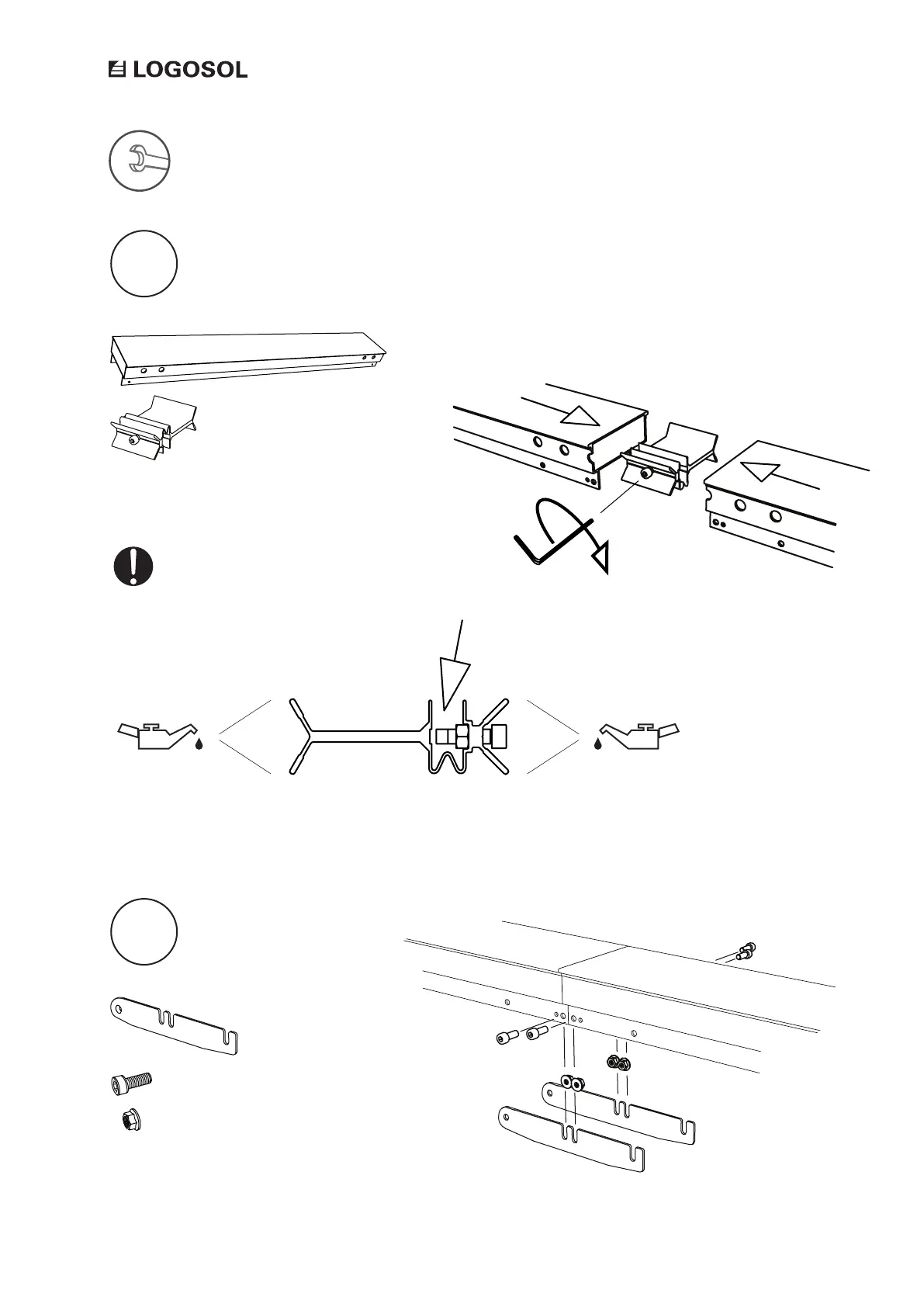 LOGOSOL