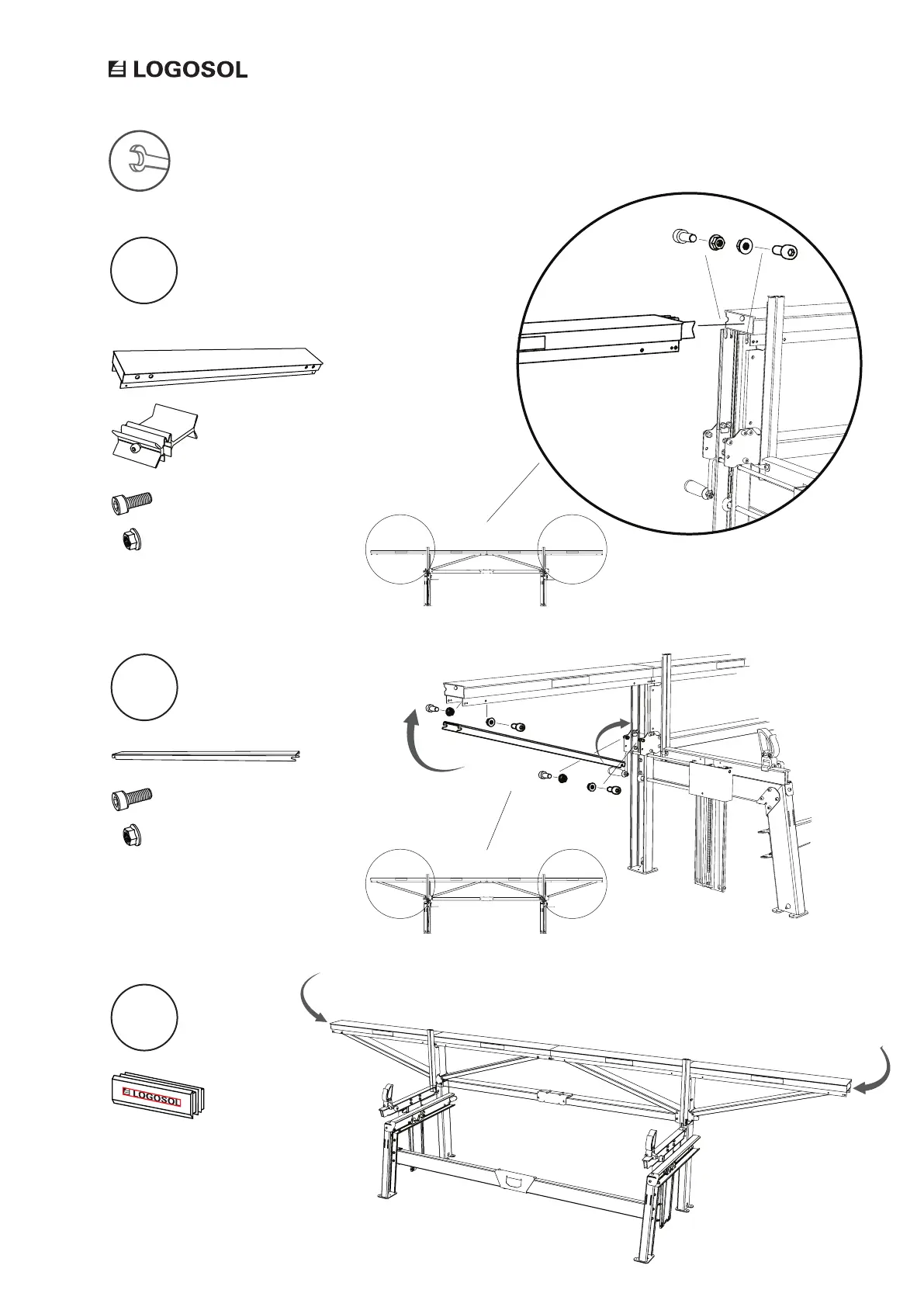 LOGOSOL

LOGOSOL