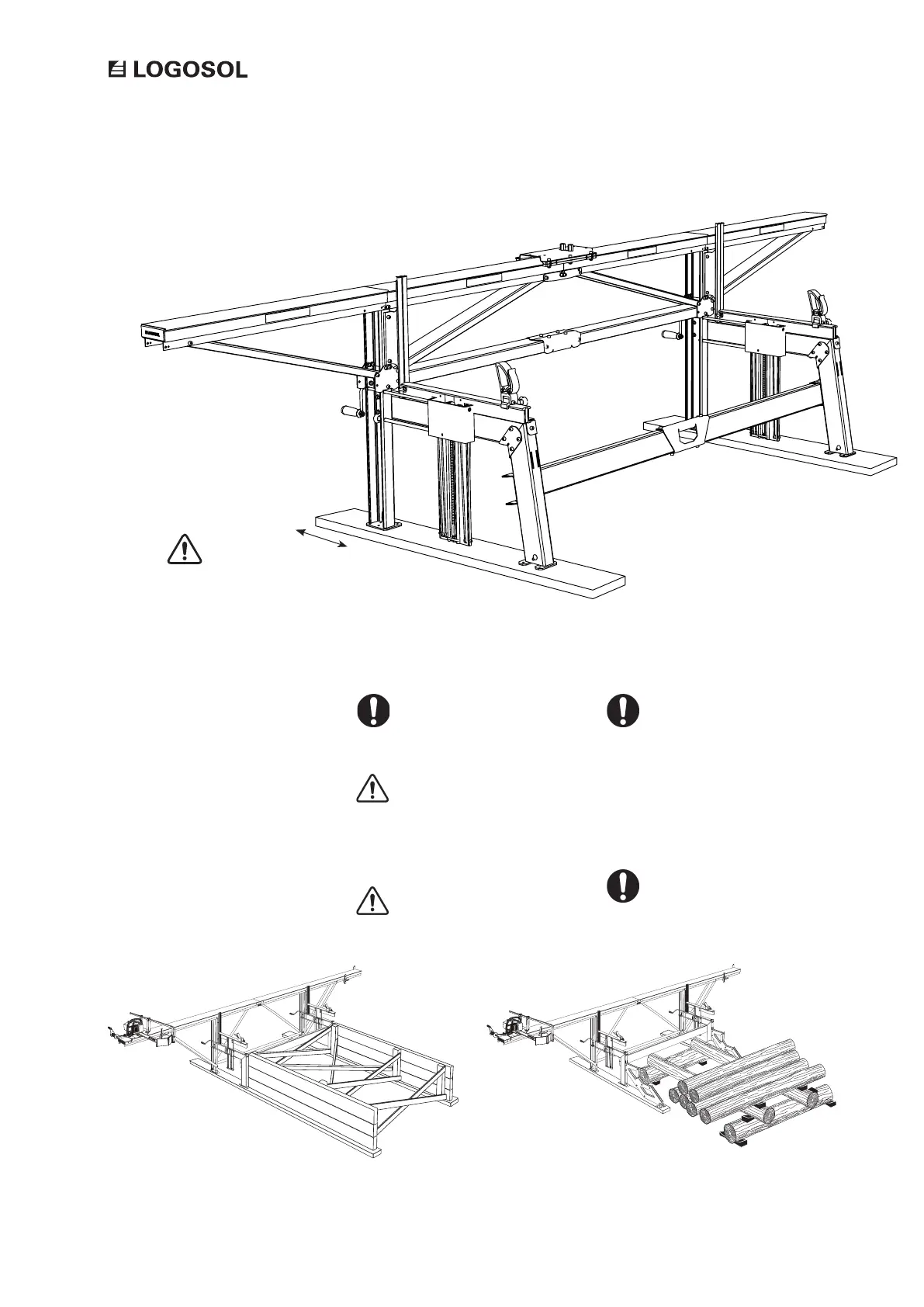 LOGOSOL