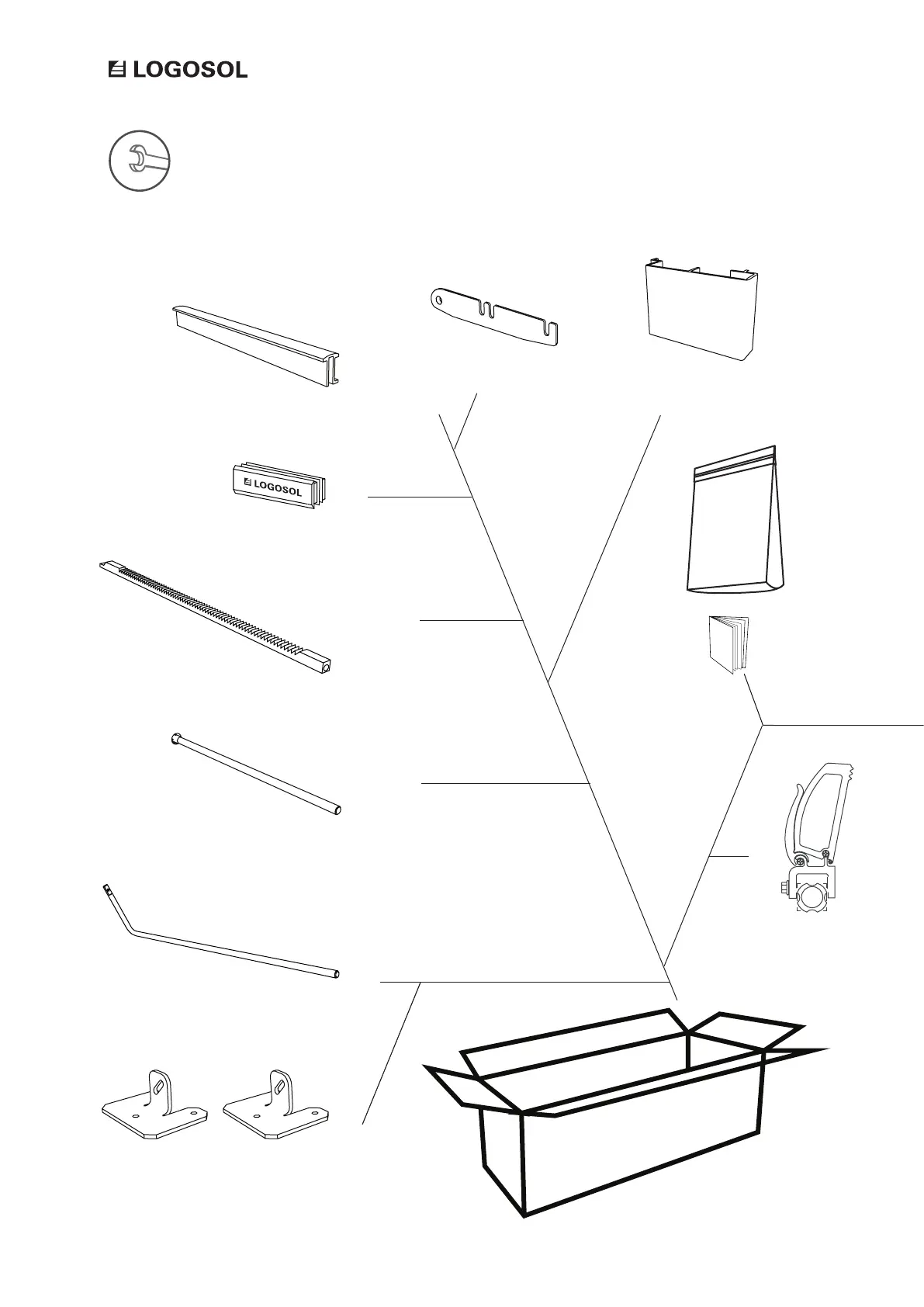 LOGOSOL

LOGOSOL