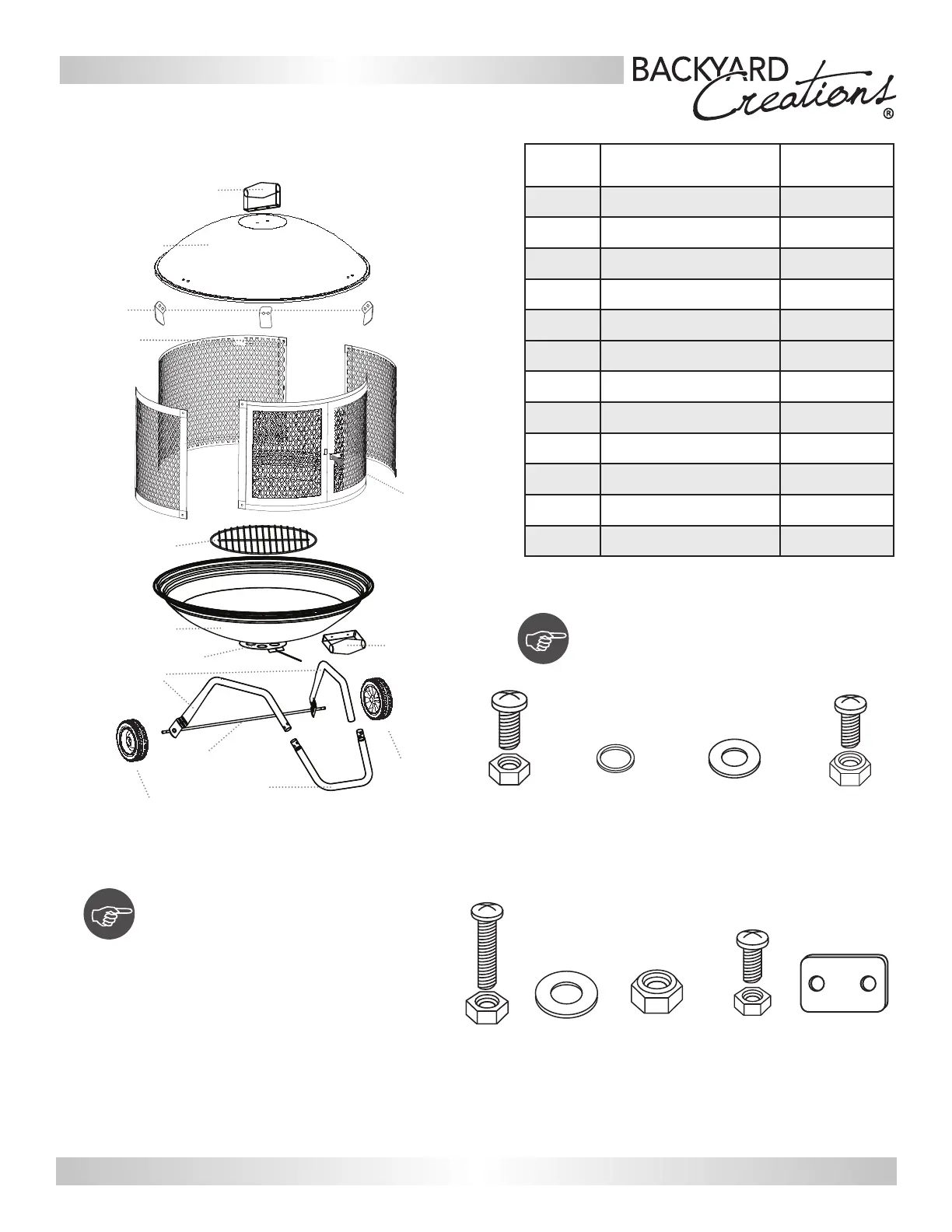 BACKYARD Creations®