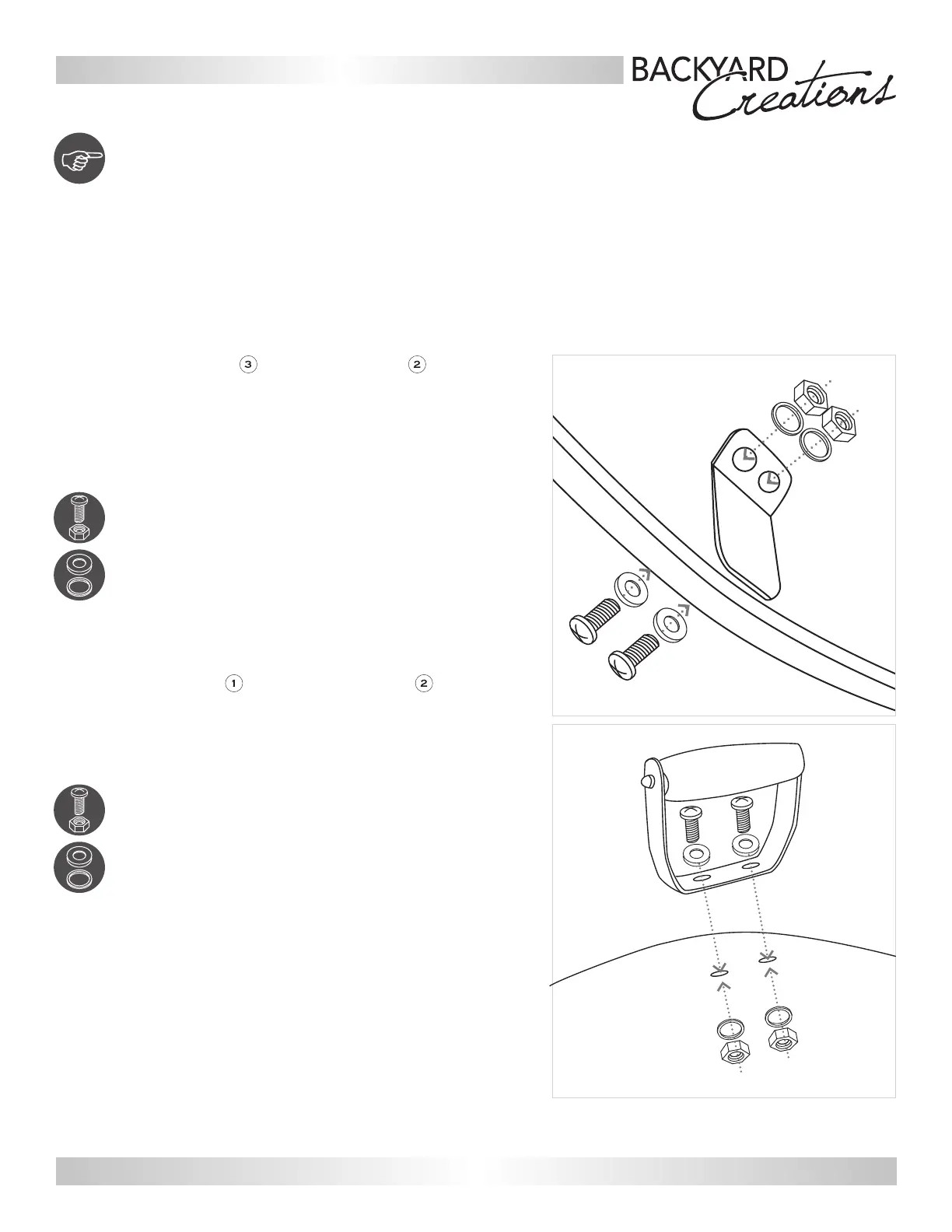 BACKYARD Creations

3

2

1

2