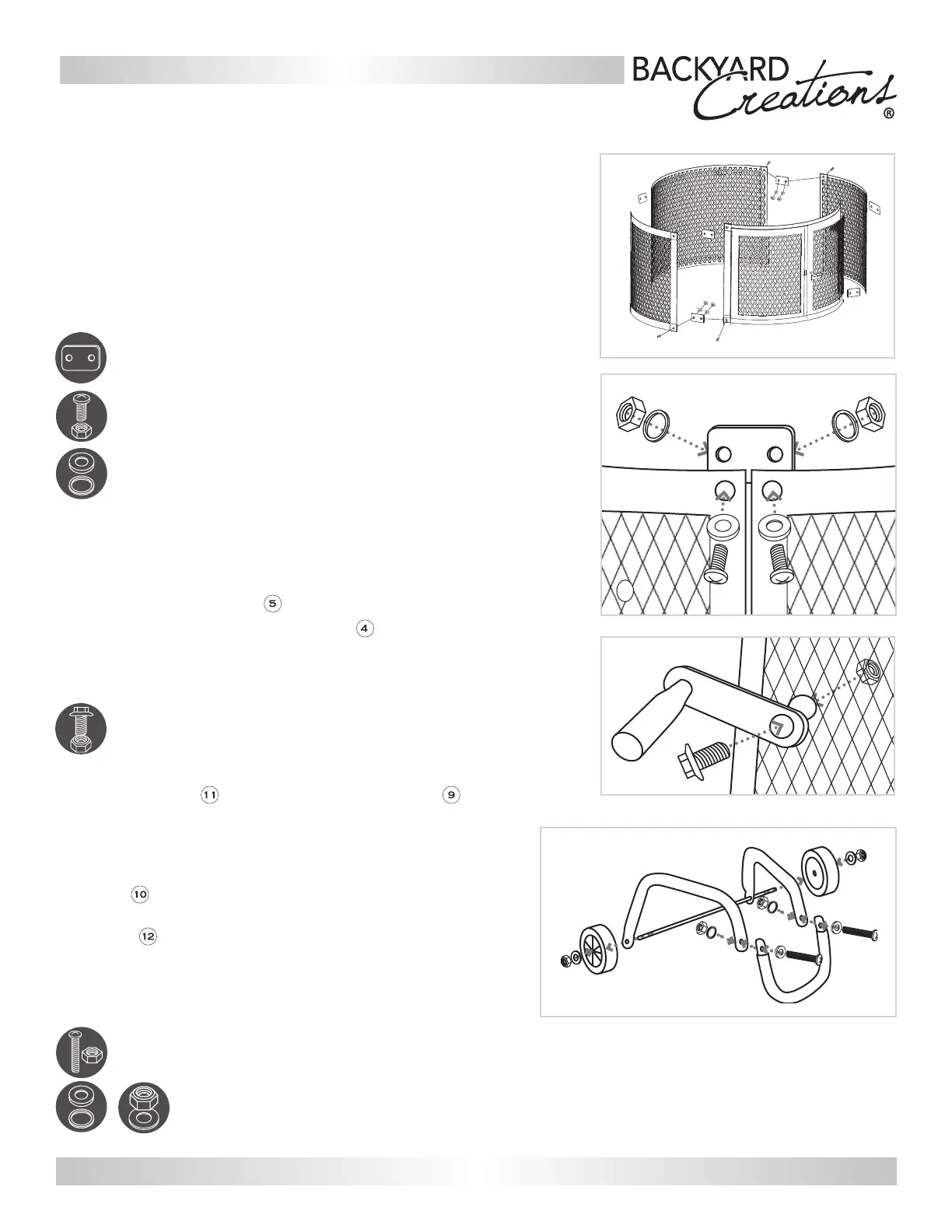 BACKYARD Creations®

5

4

11

9

10

12