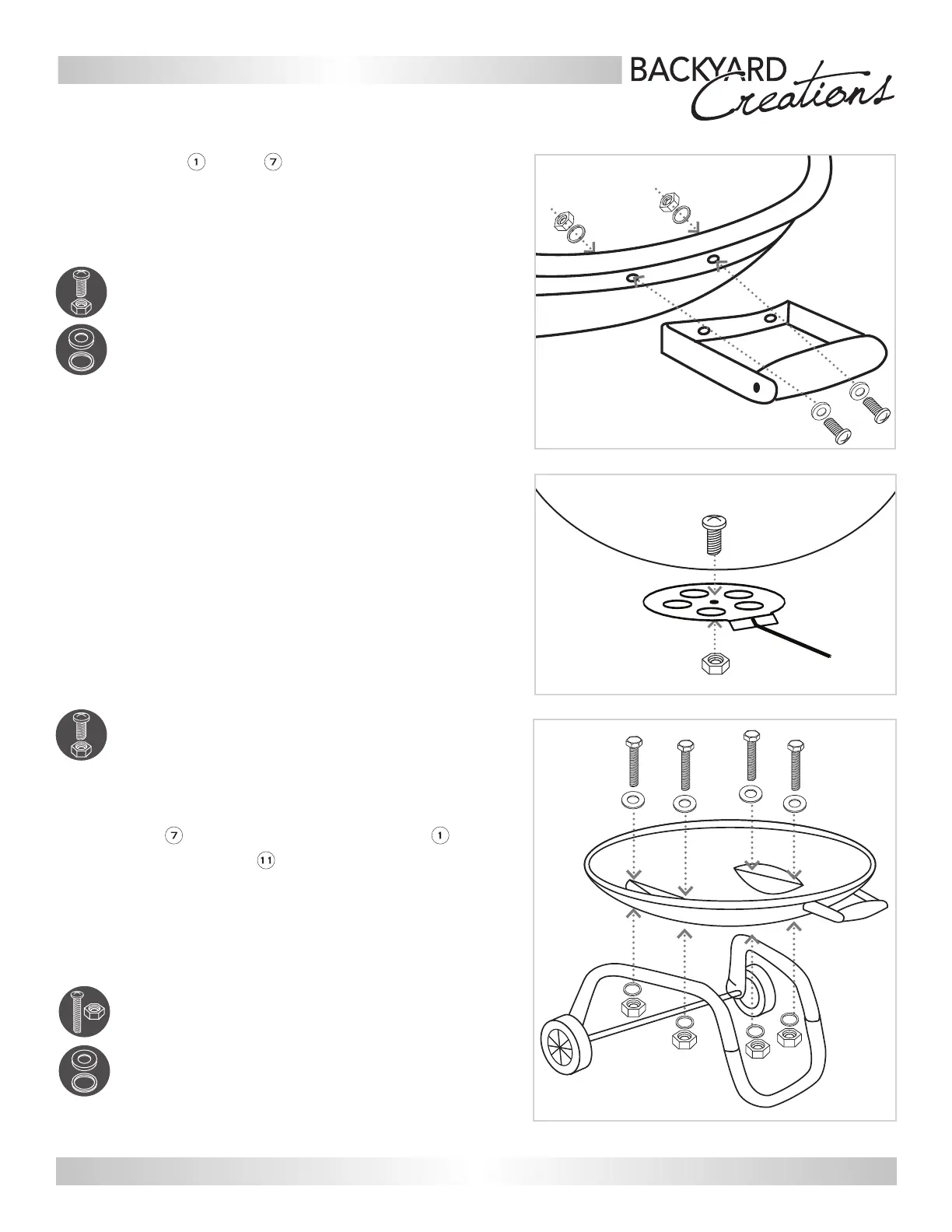 BACKYARD Creations

1

7

7

1

11